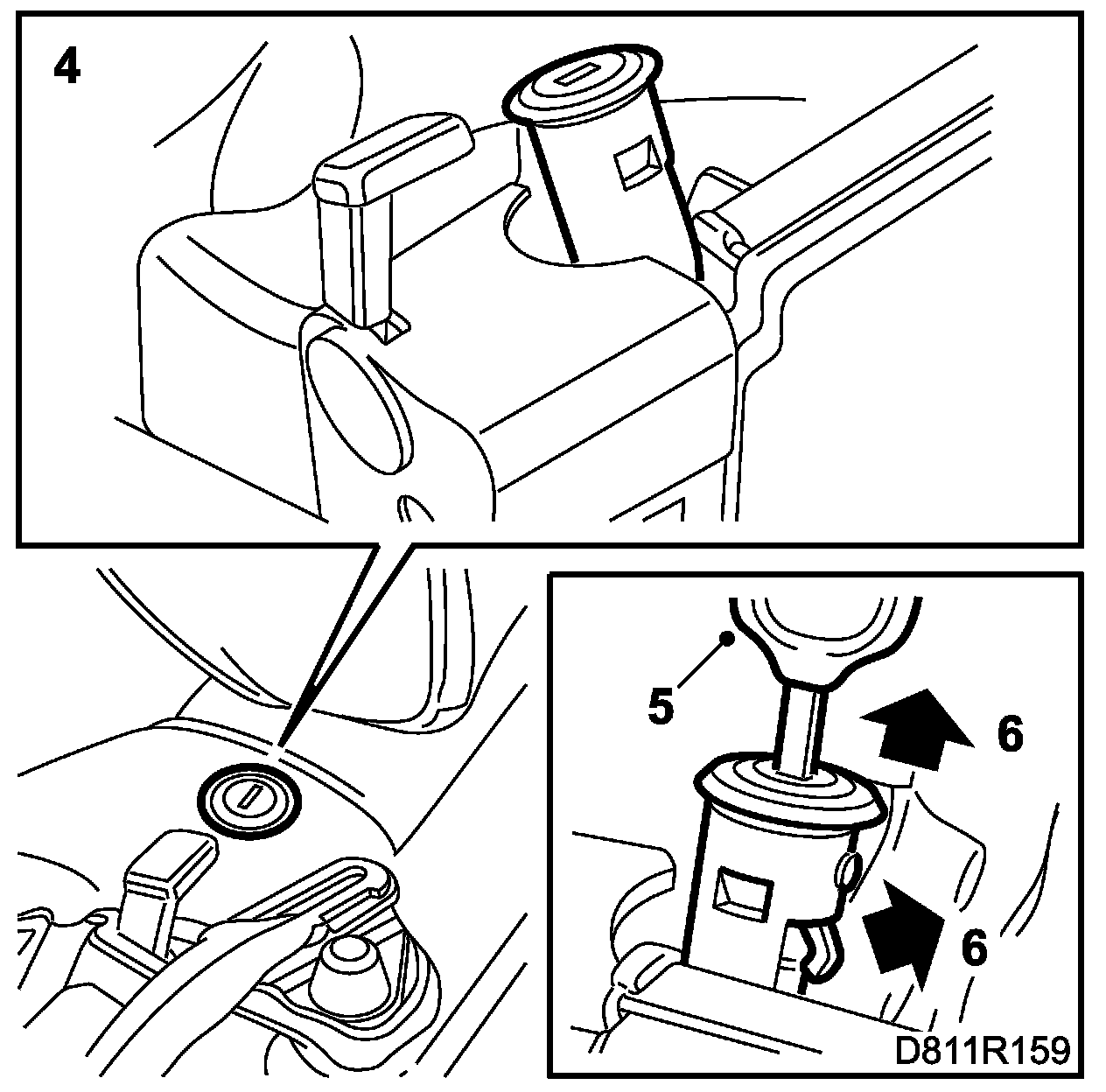 4

5

6

6

D811R159