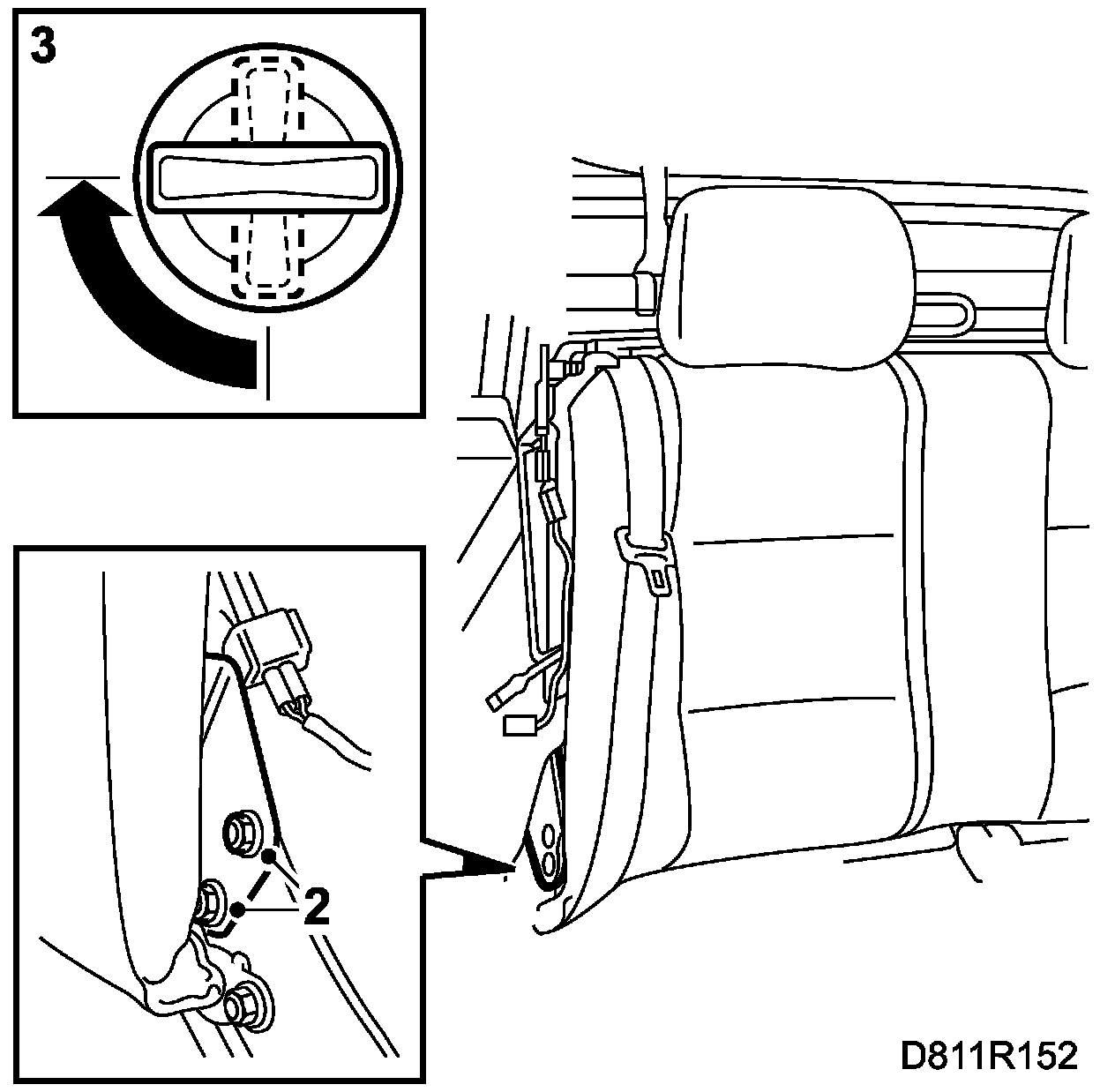 3

2

D811R152