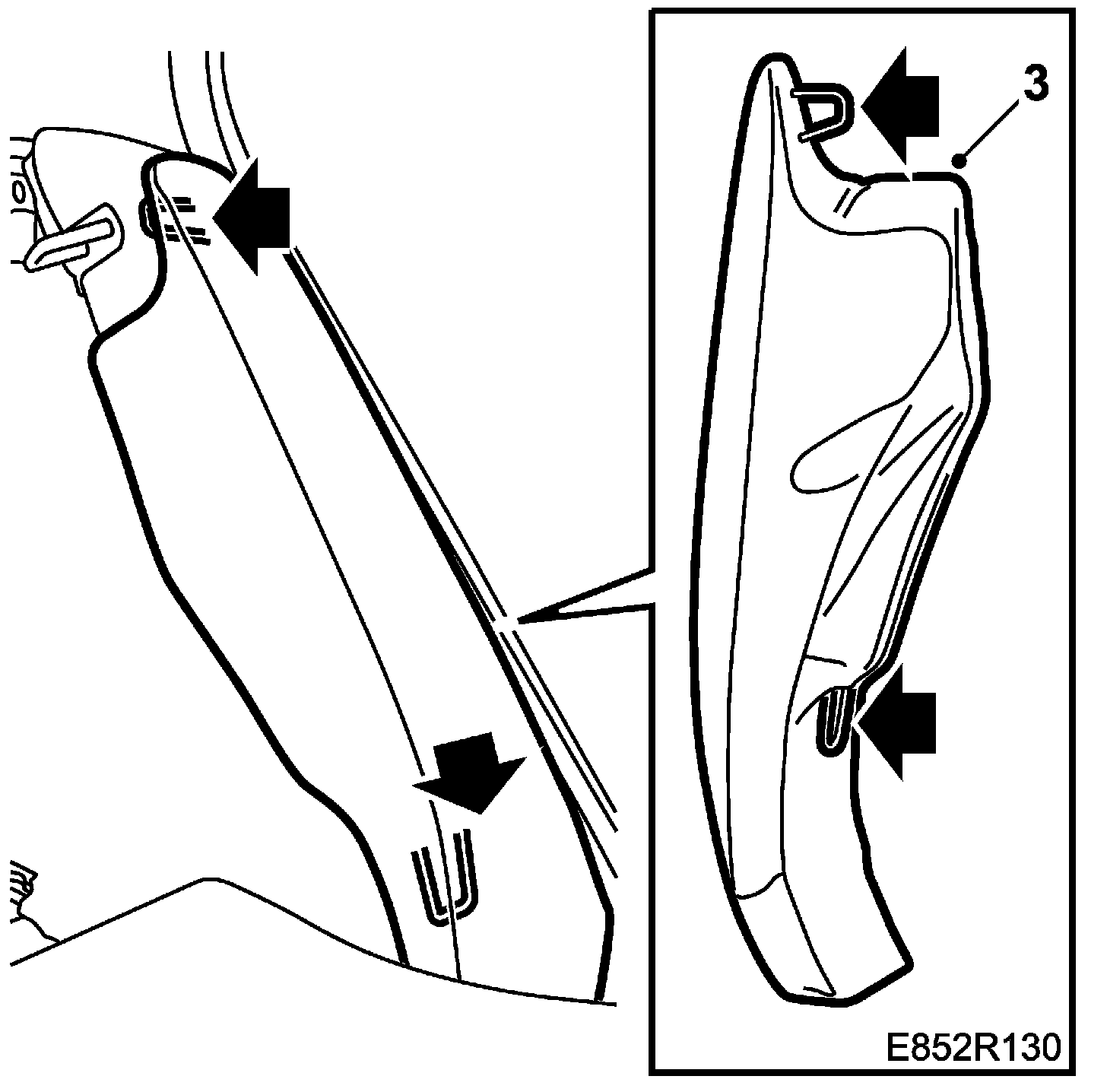 3

E852R130