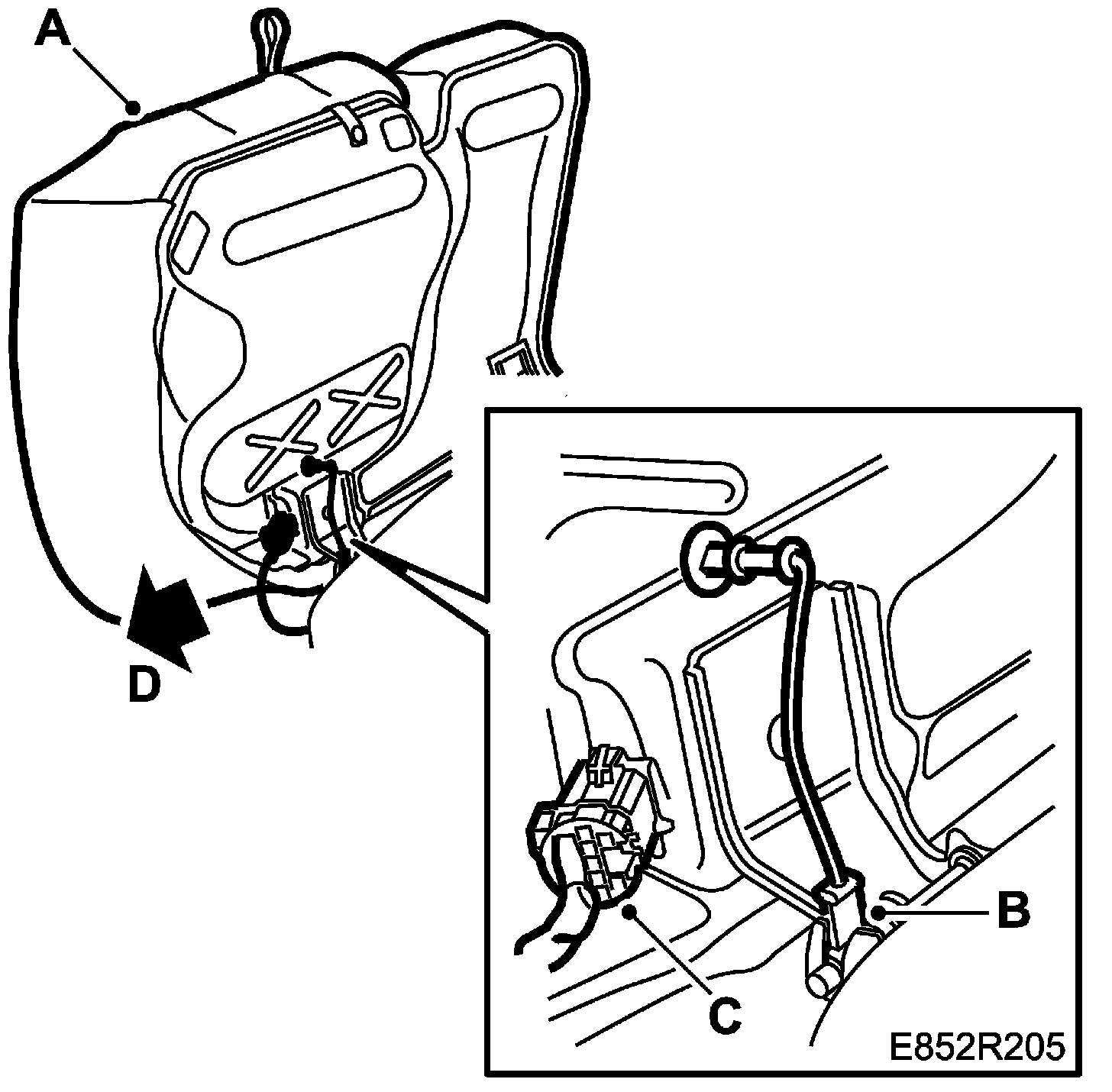 A
D
B
C
E852R205