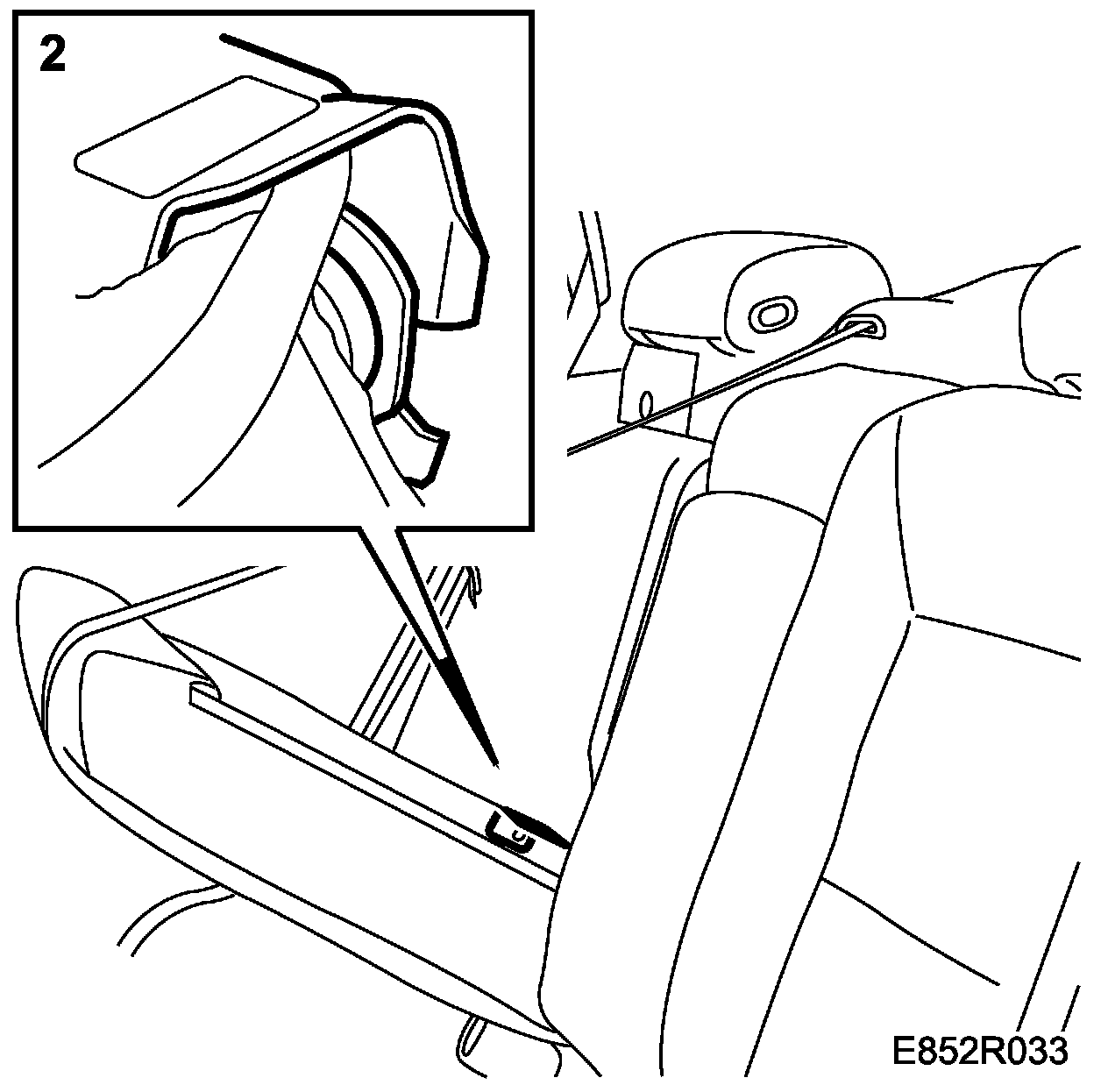 2

E852R033