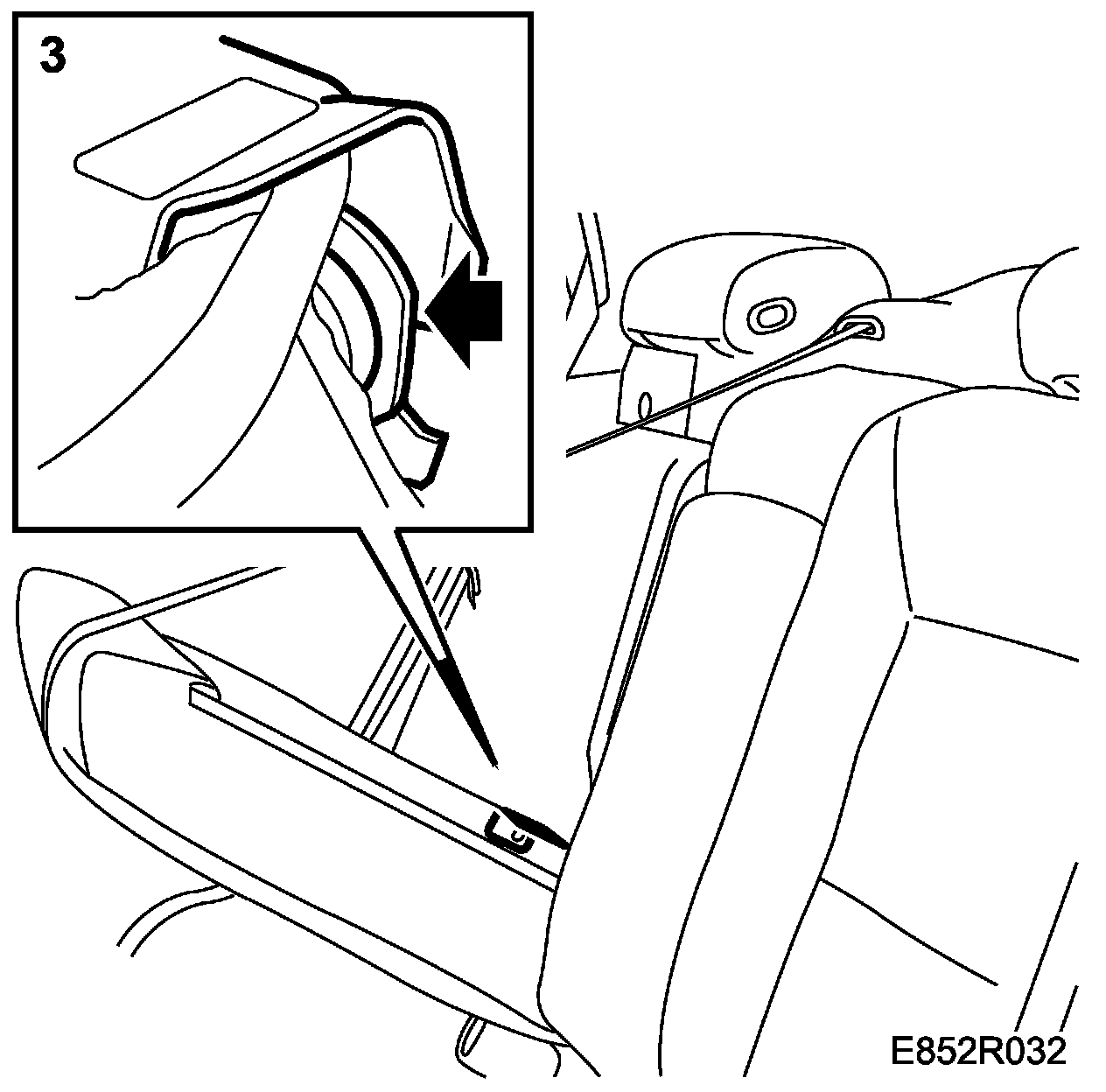 3

E852R032