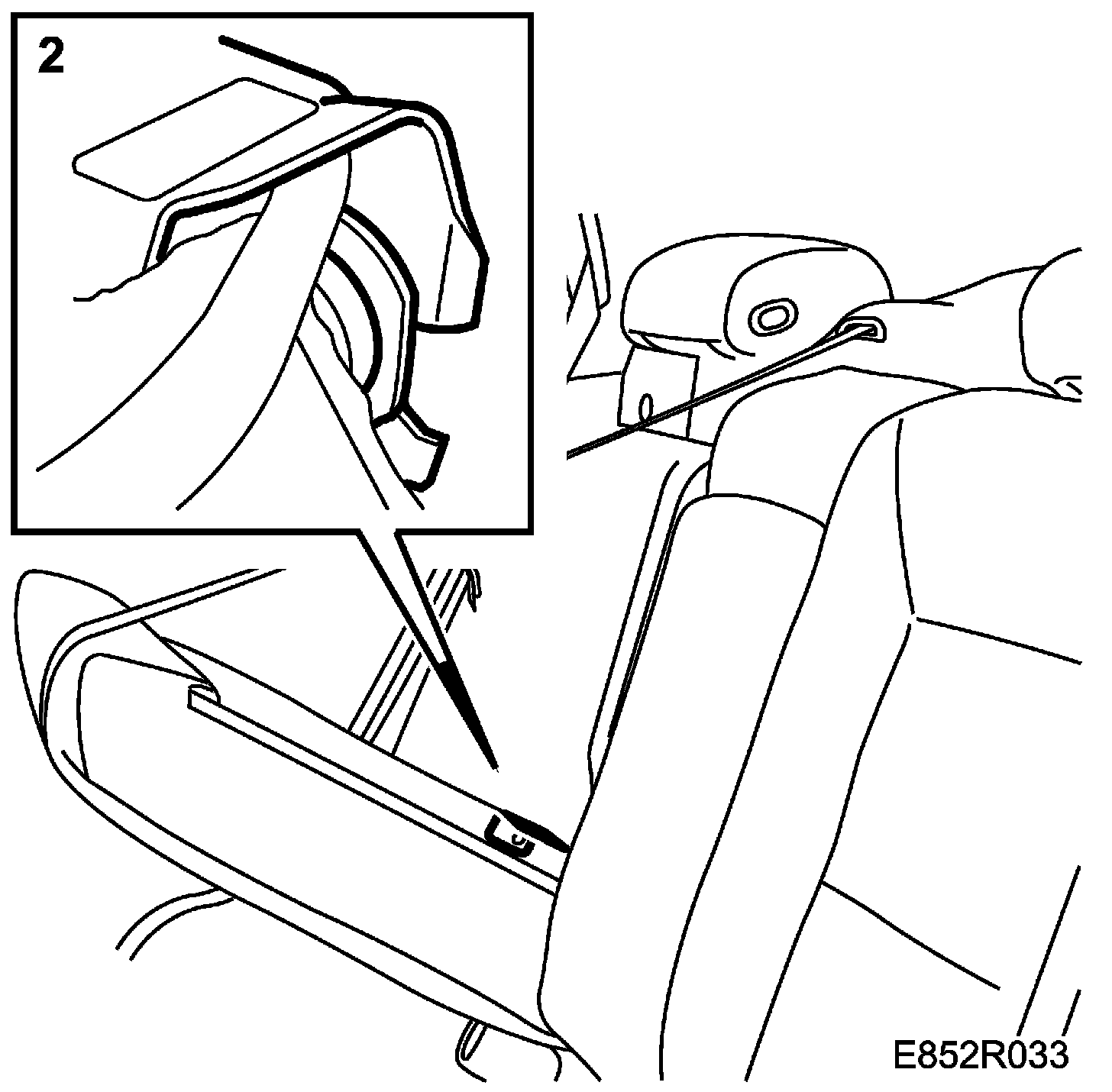 2

E852R033