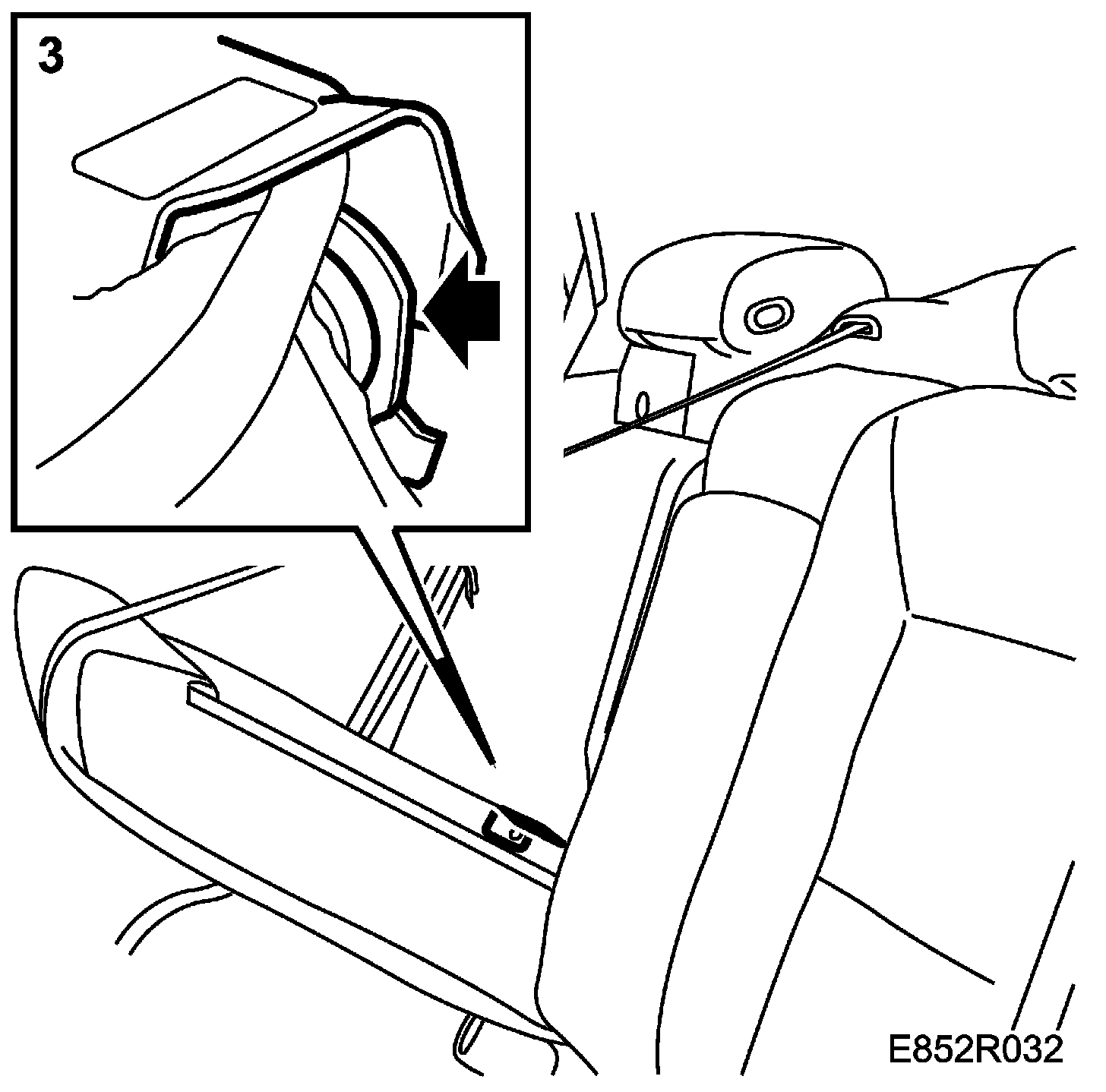 3

E852R032