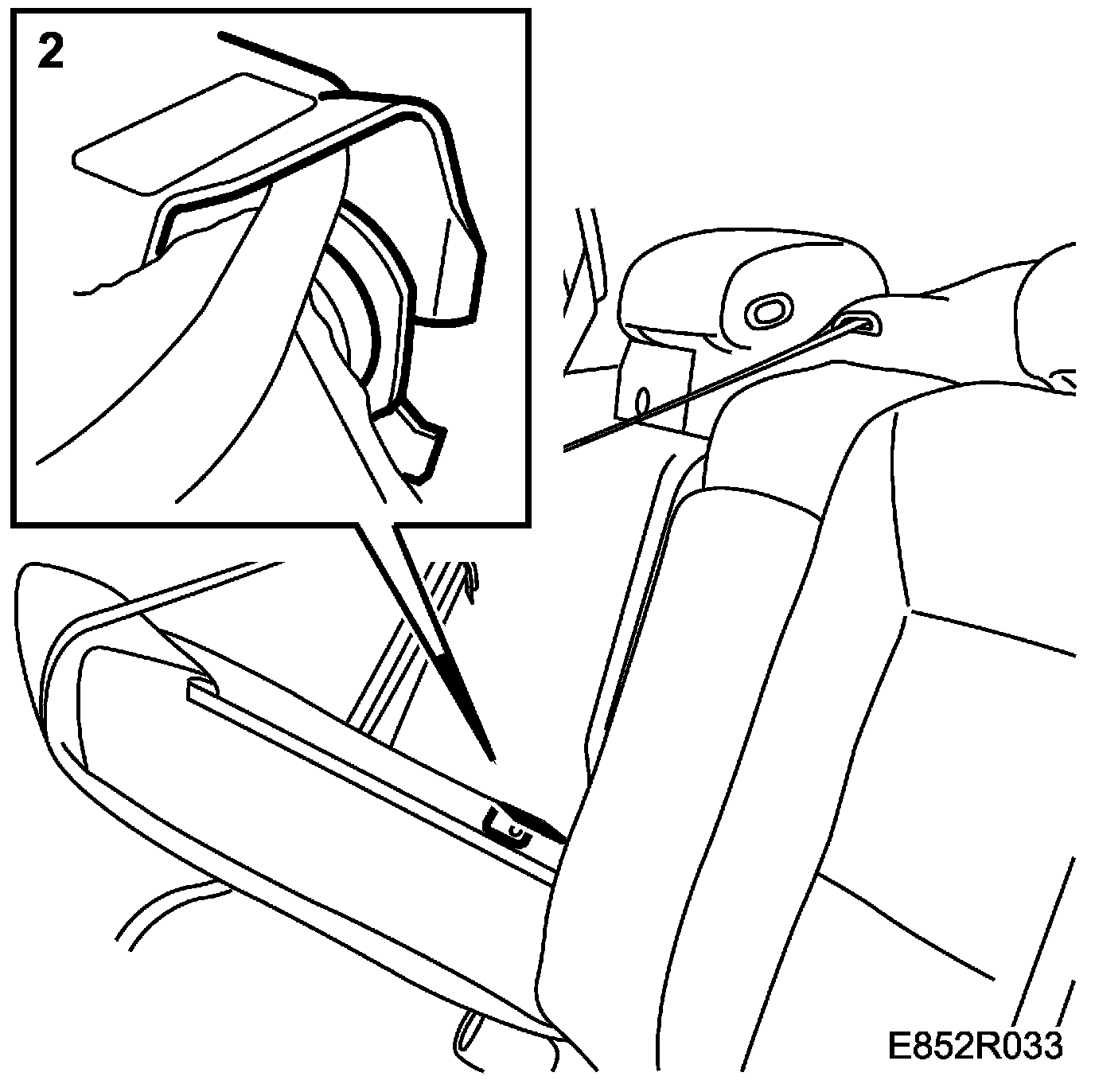 2

E852R033