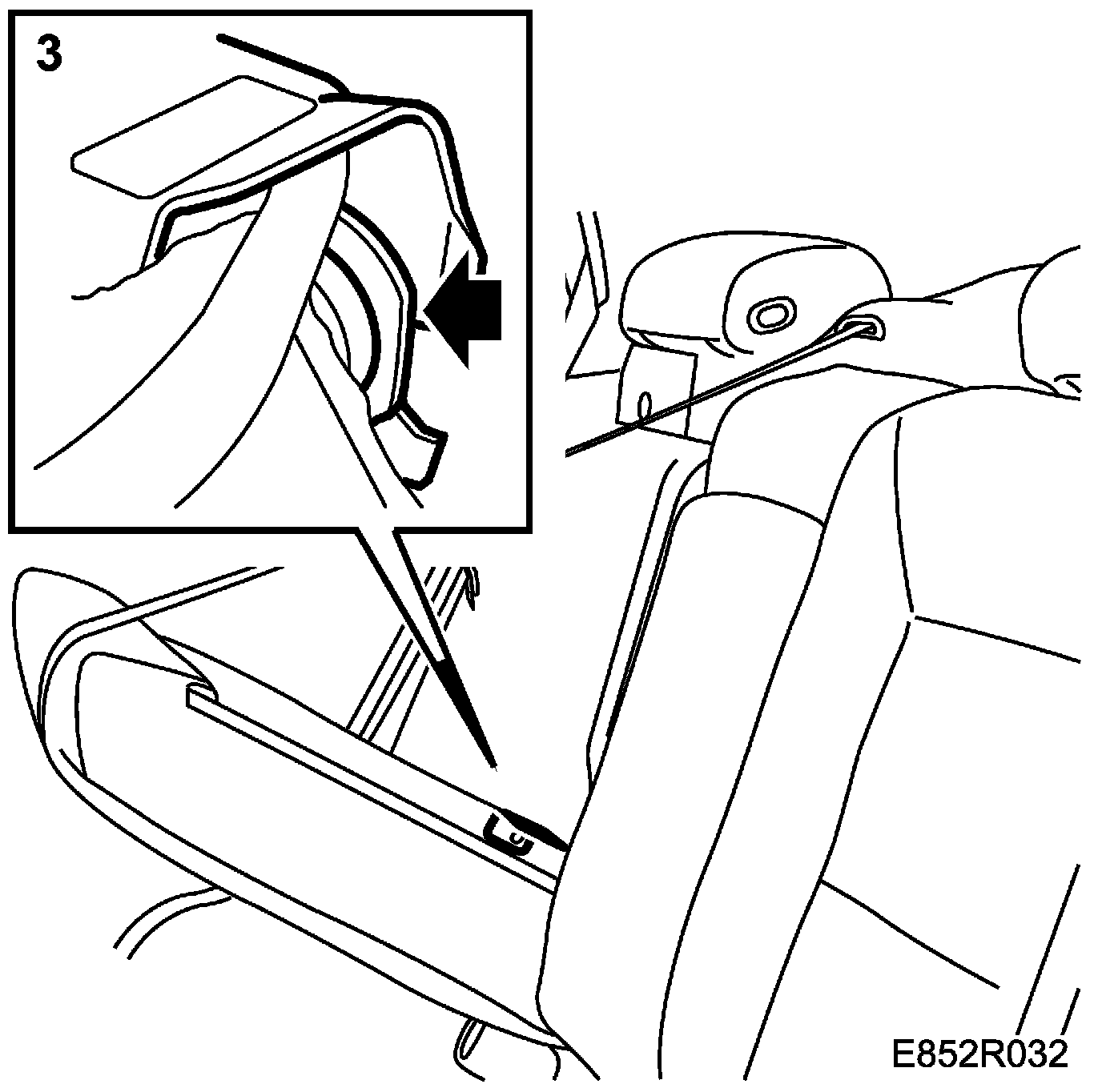 3

E852R032