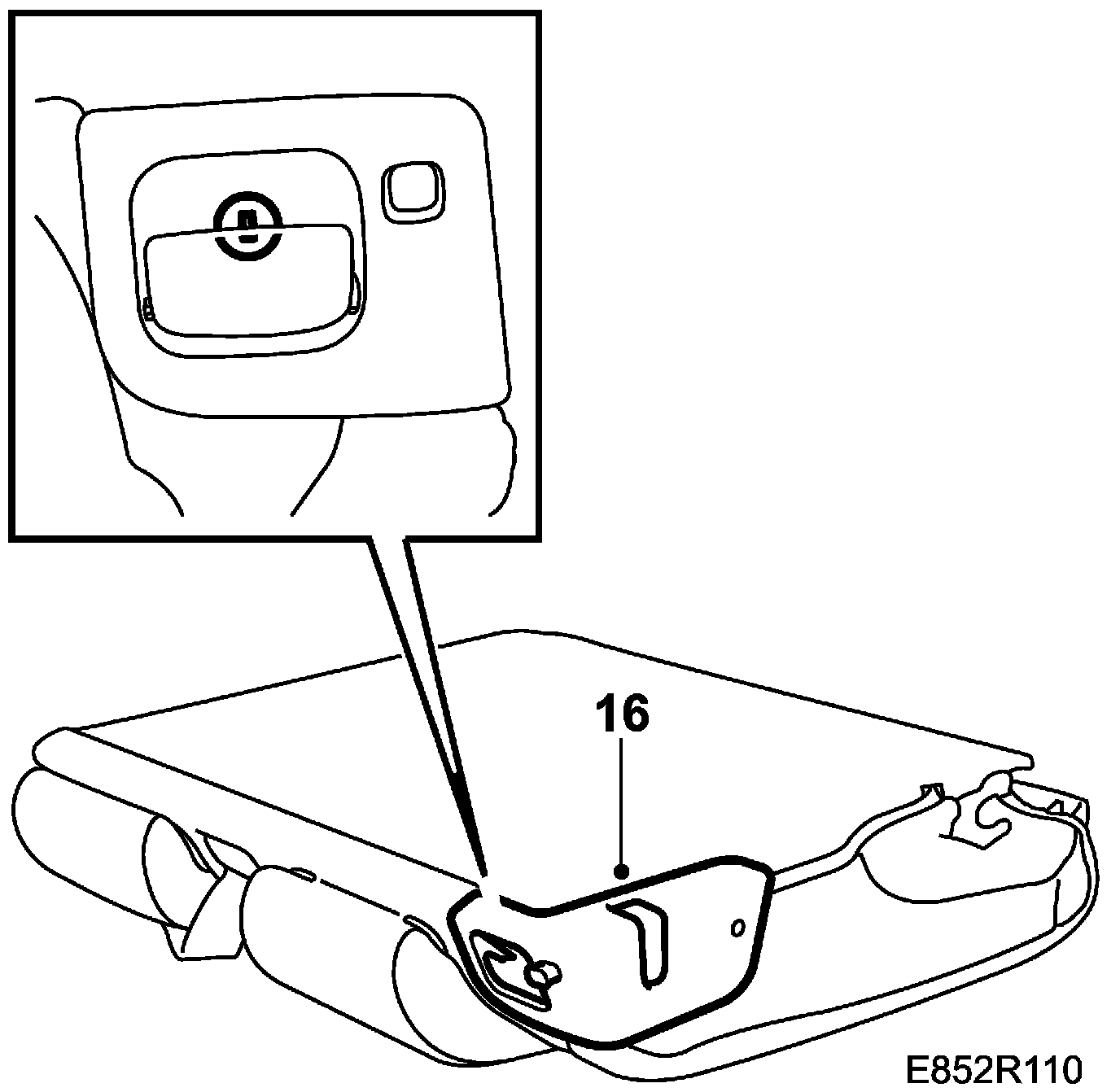 16

E852R110