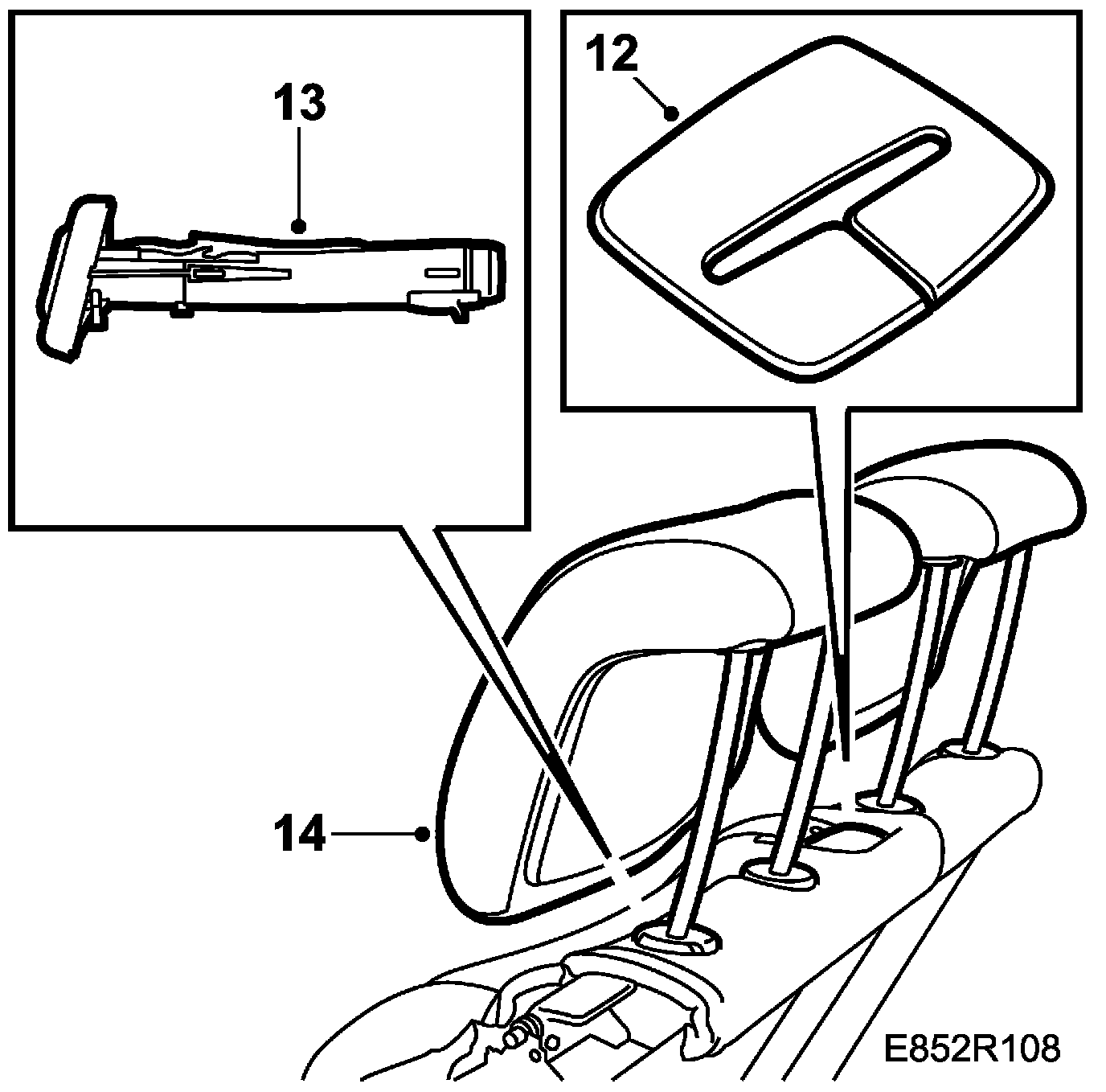 13

12

14

E852R108