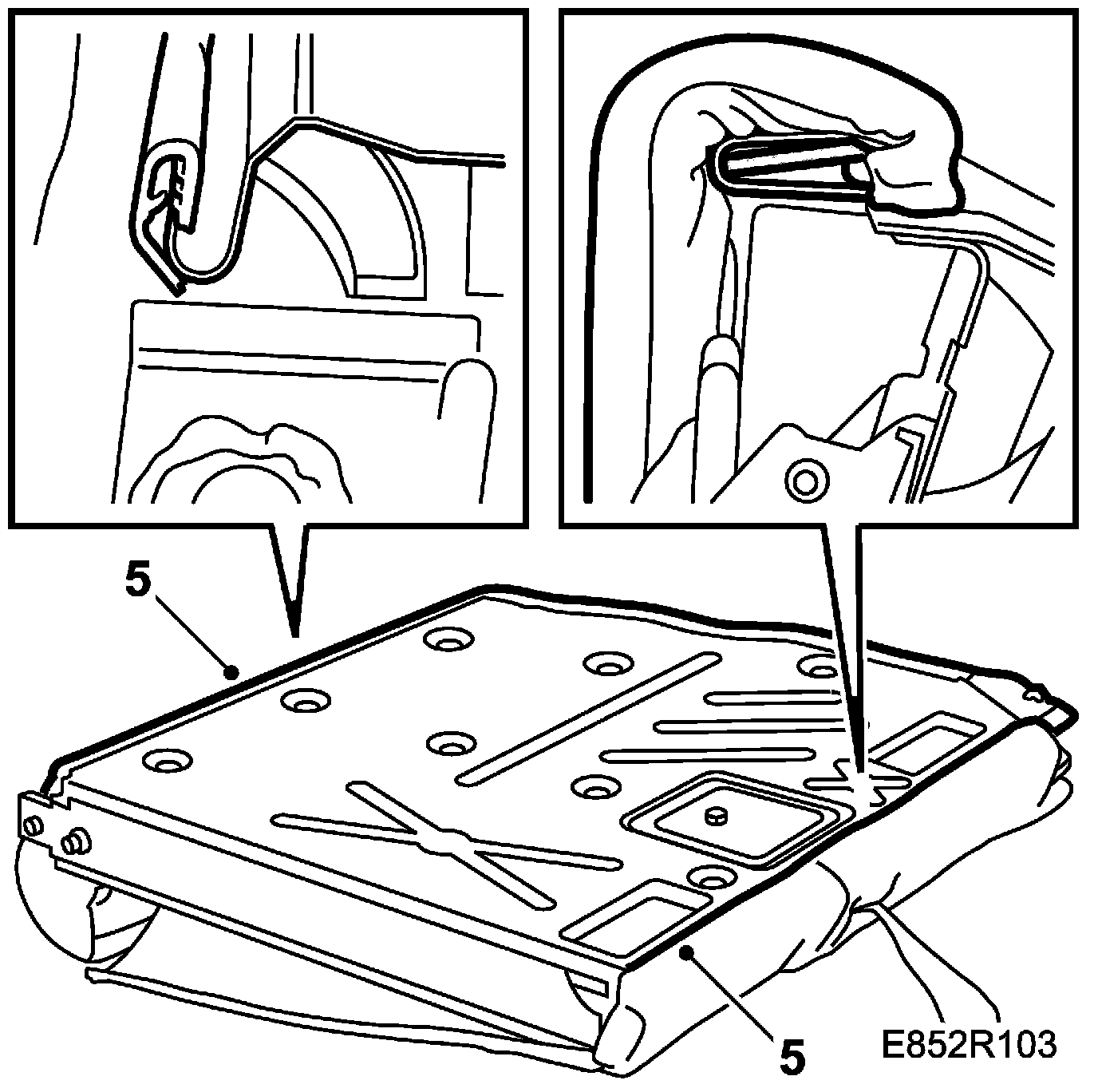 5
5
E852R103