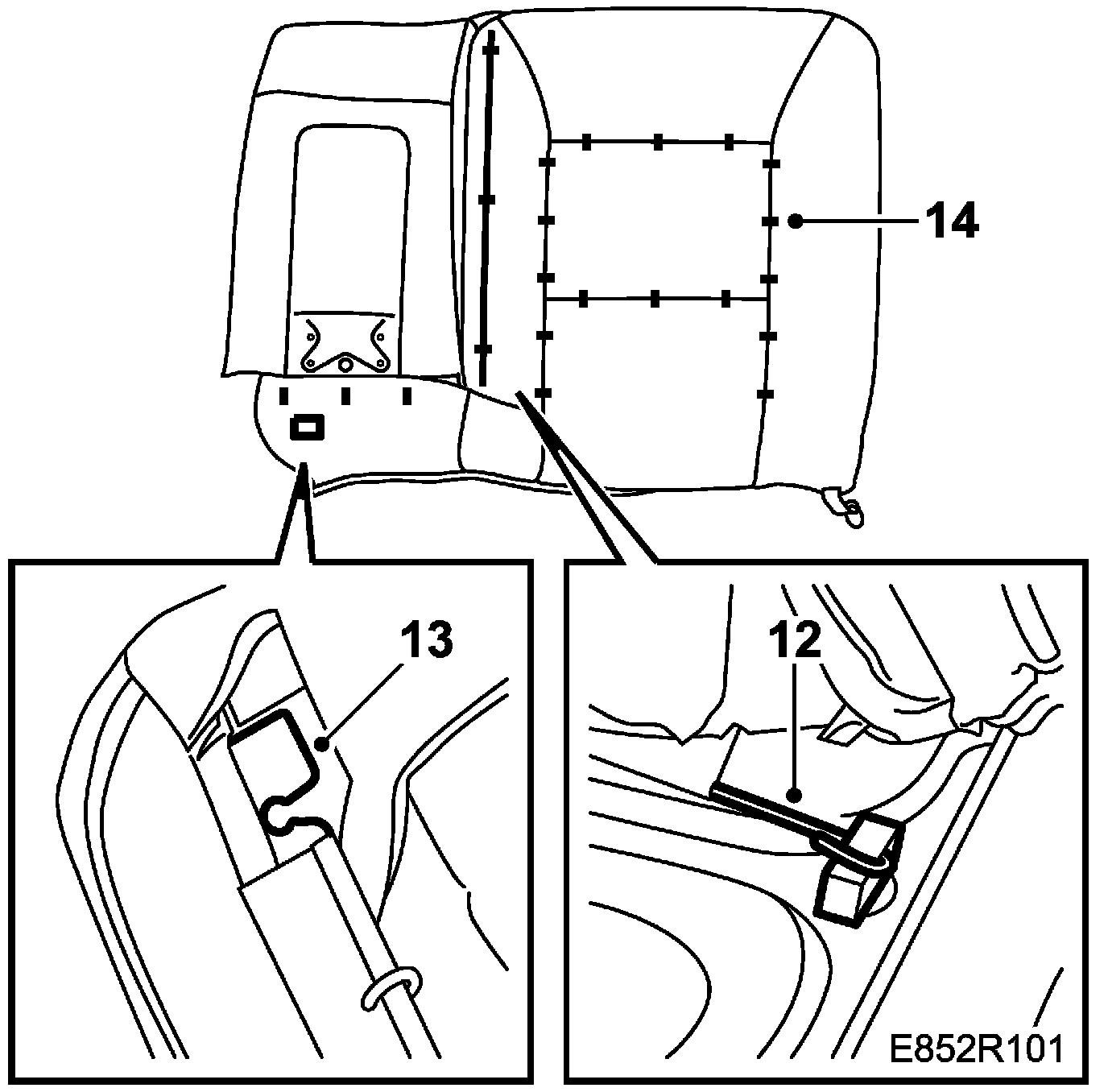 14

13

12

E852R101