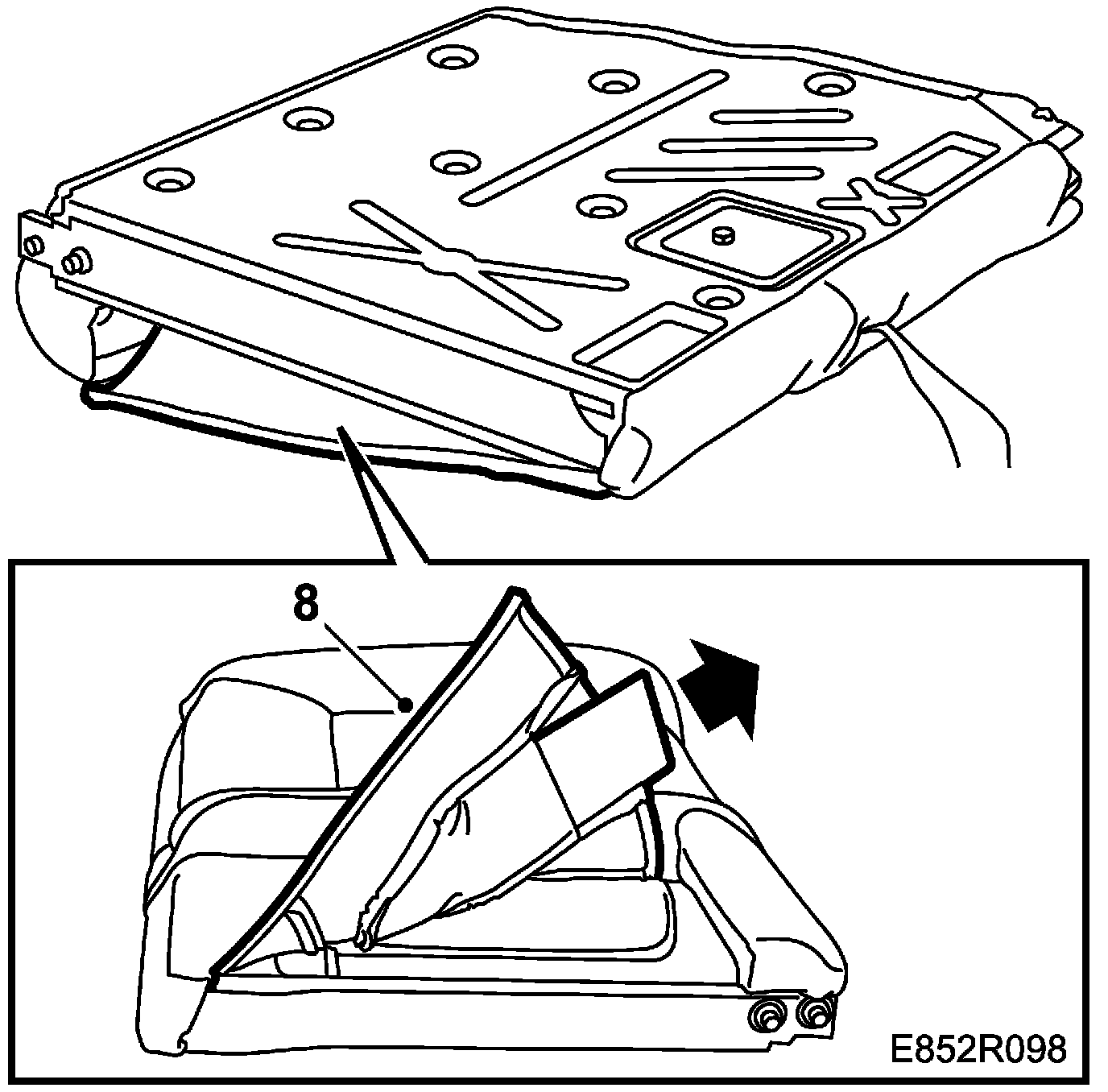 8

E852R098