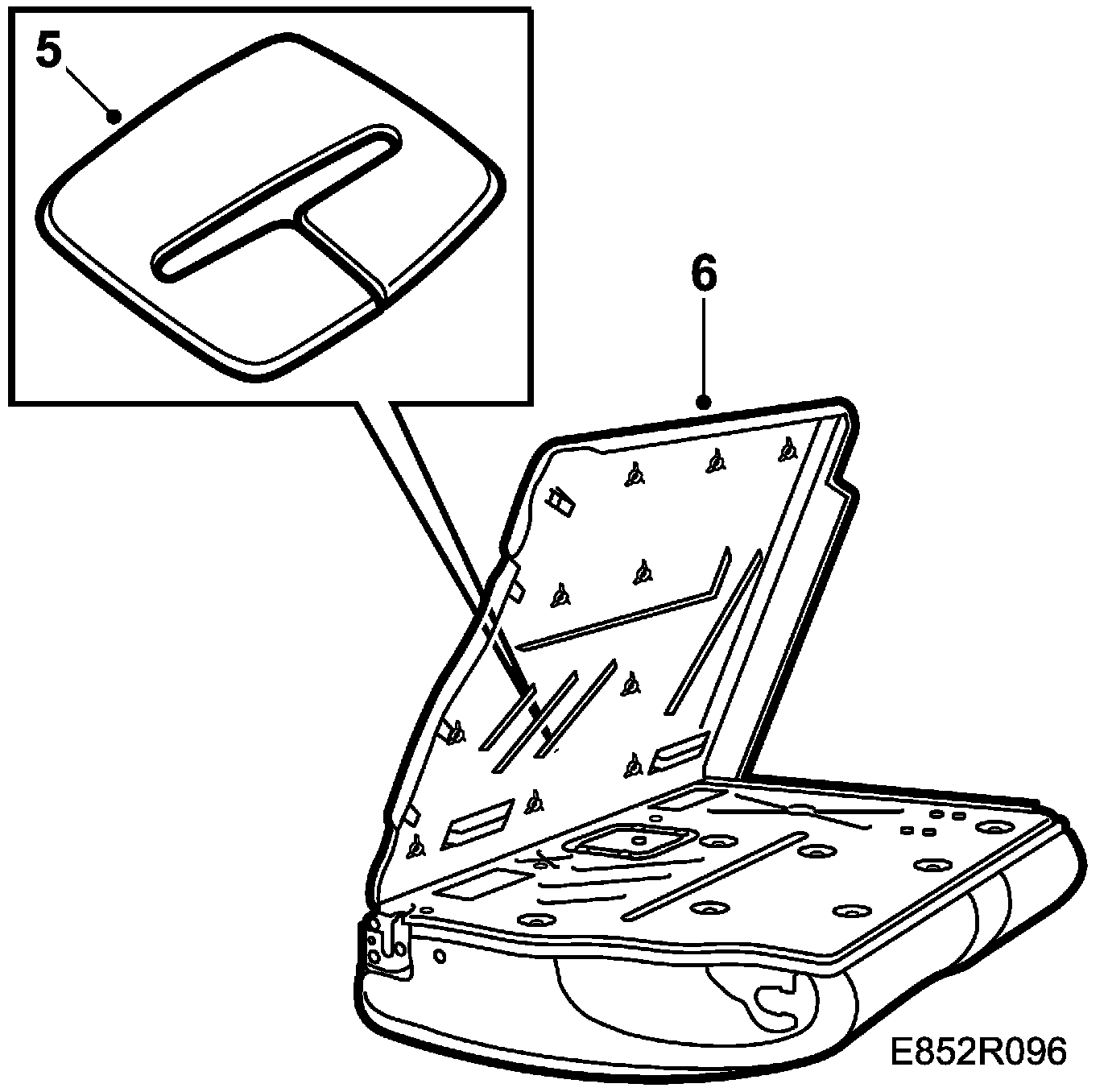 5
6
E852R096