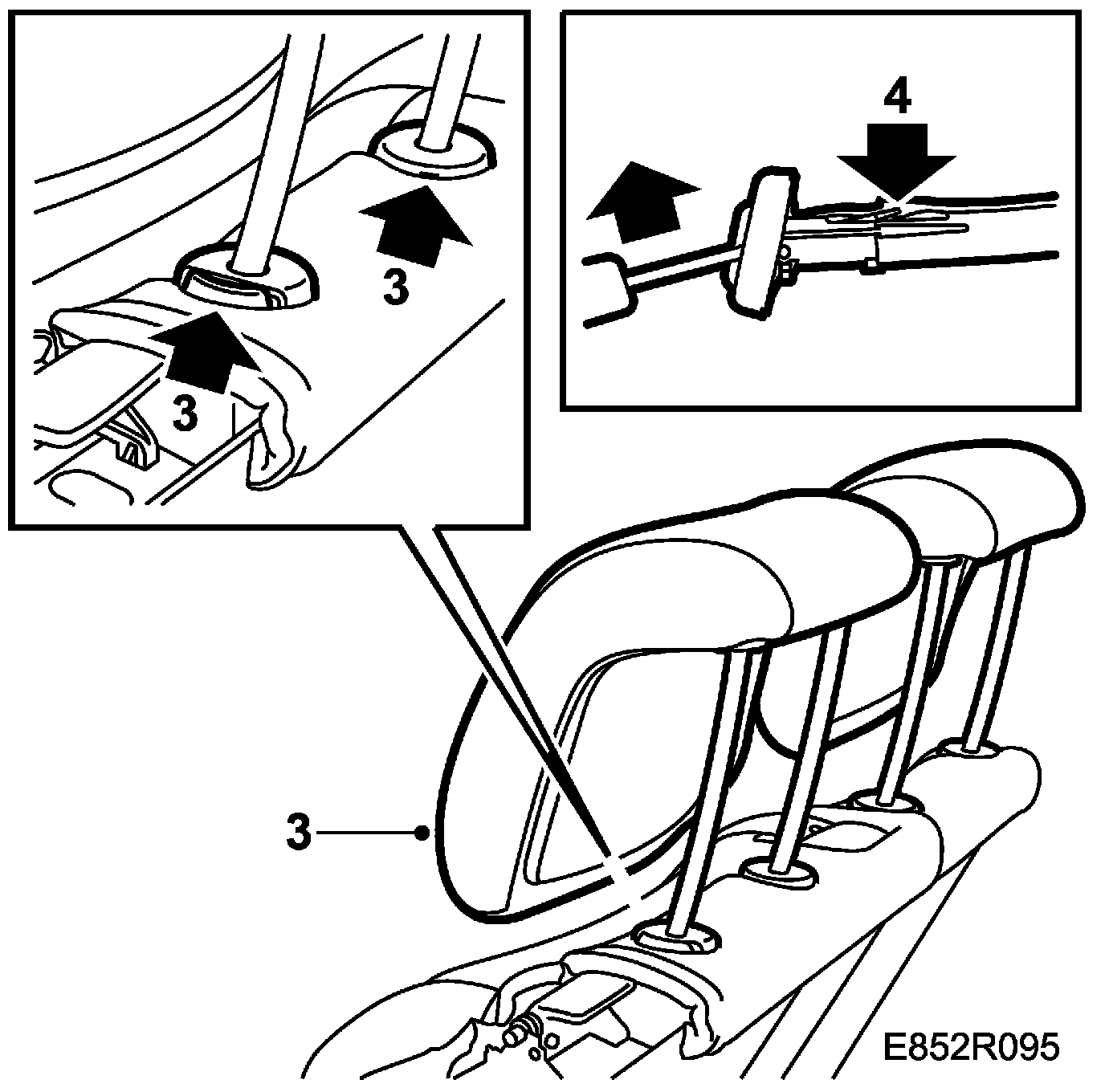 3
3
4
3
E852R095