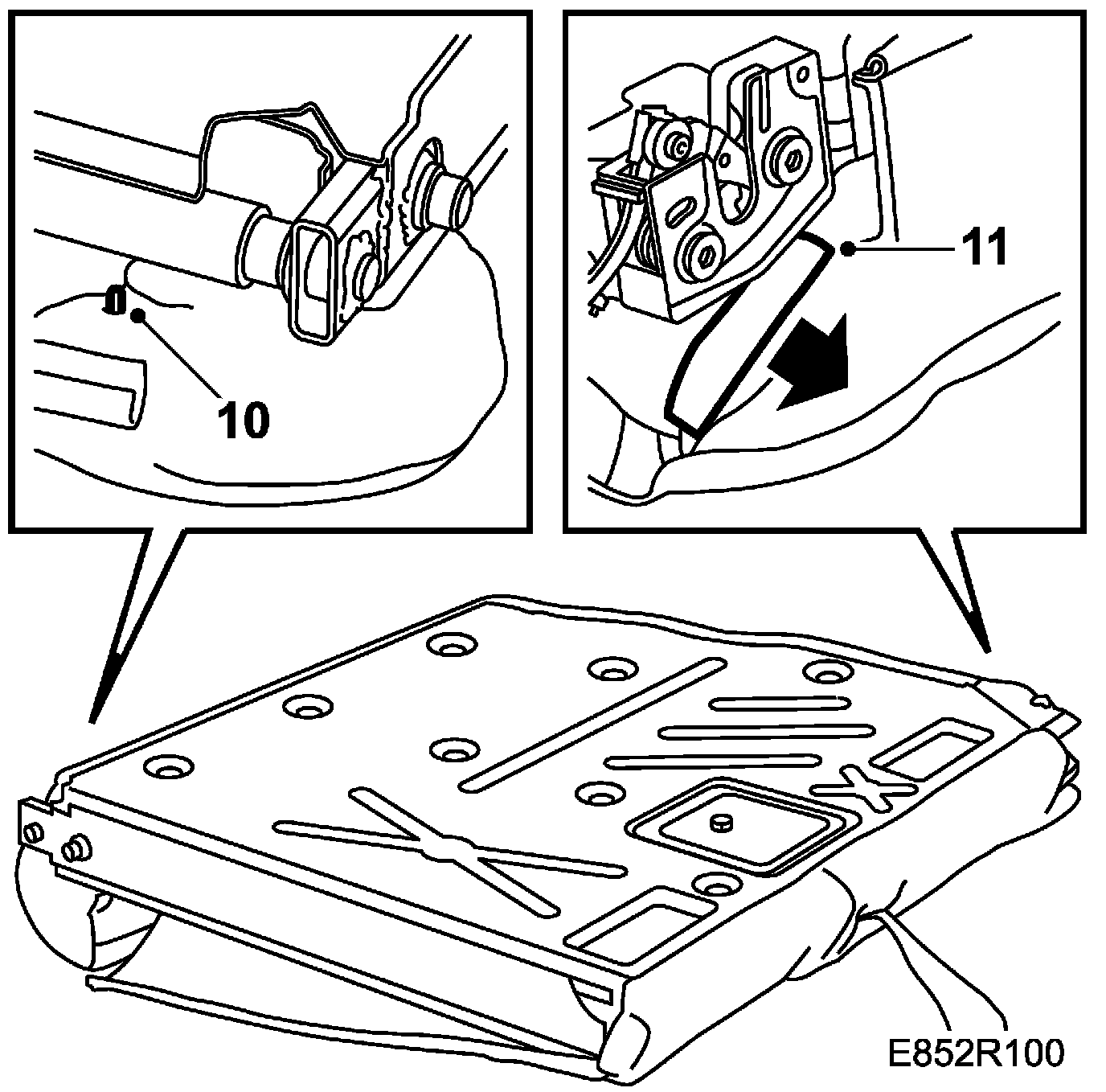 10

11

E852R100