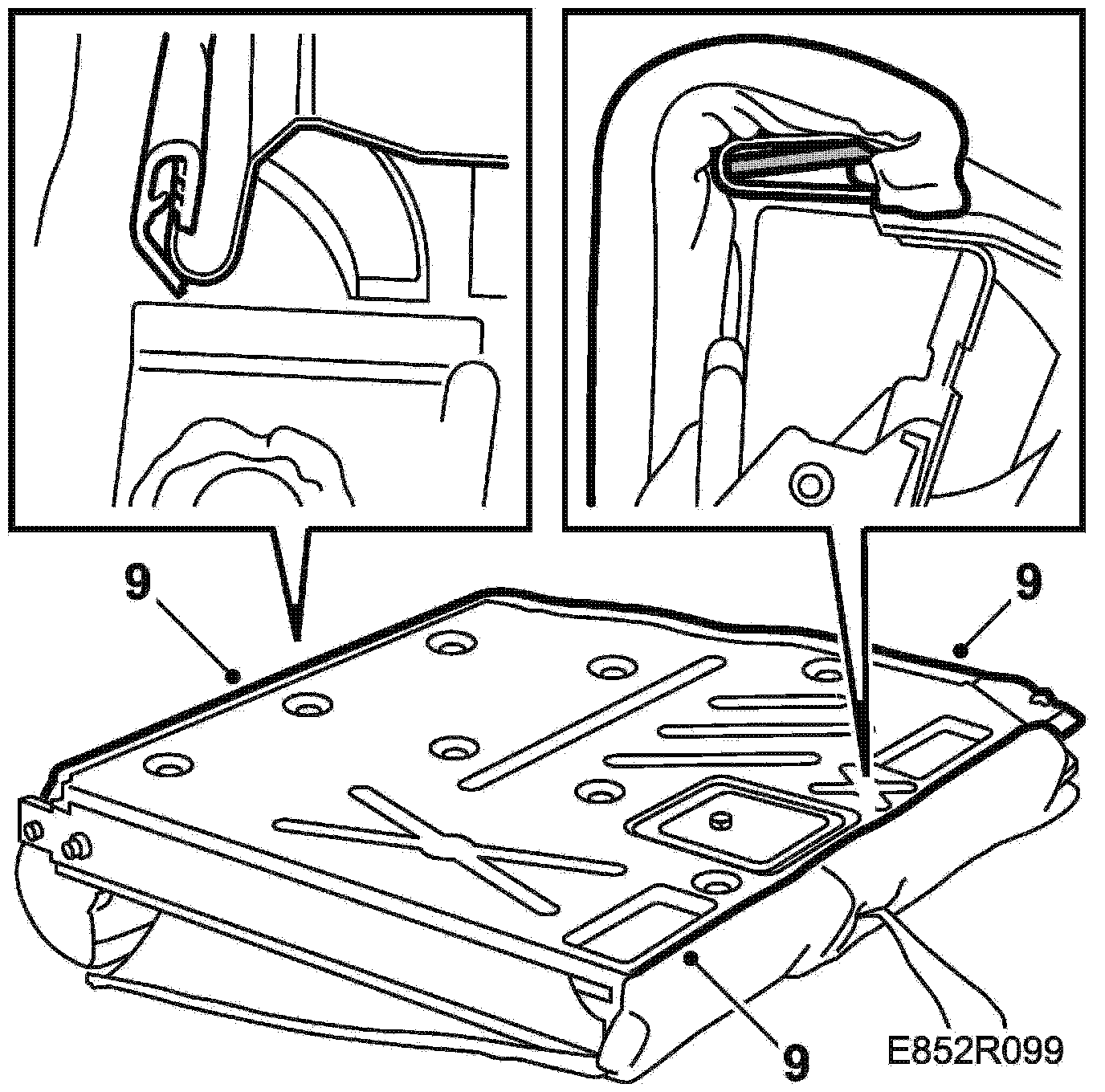 9

9

9

E852R099