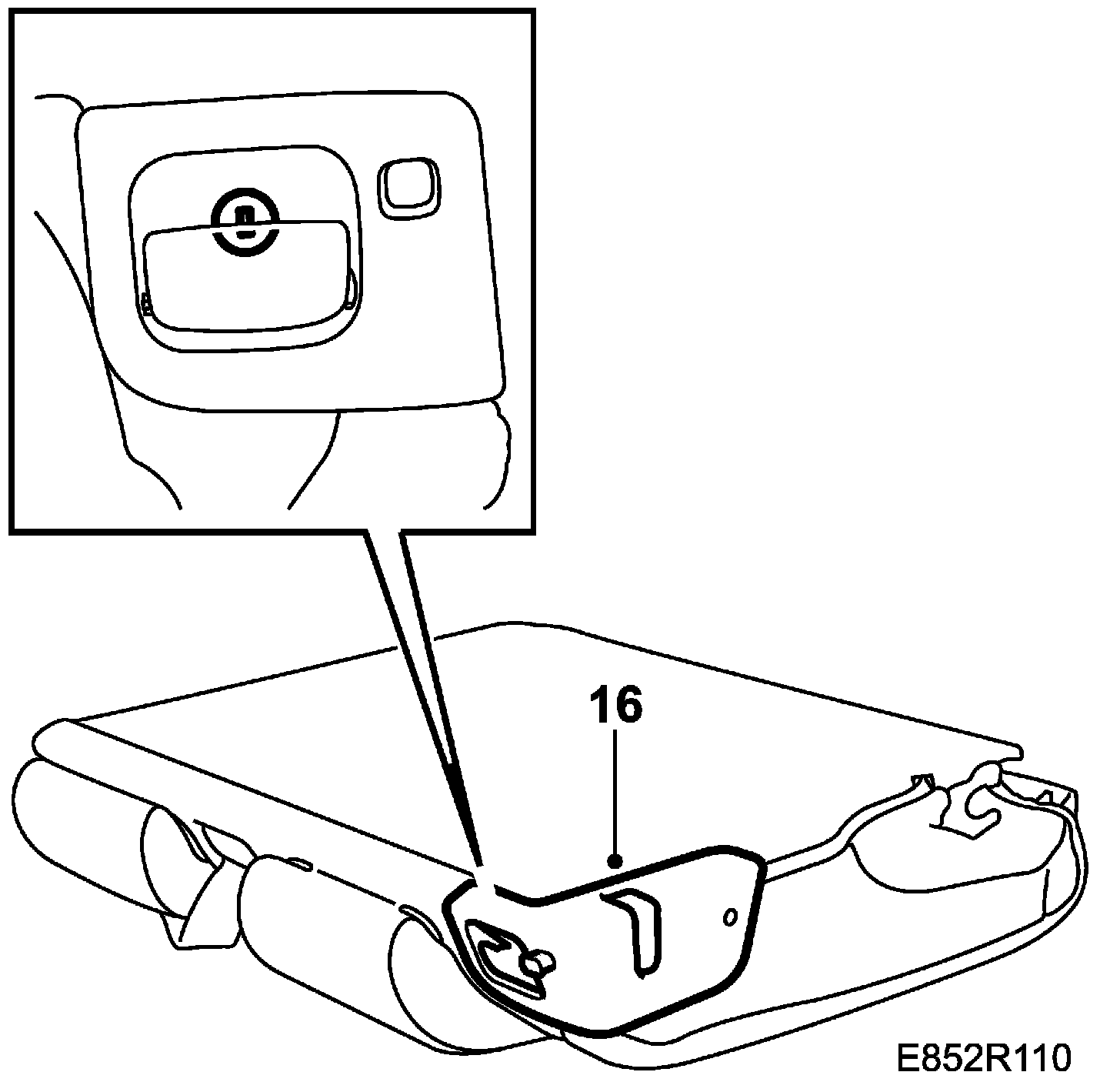 16

E852R110