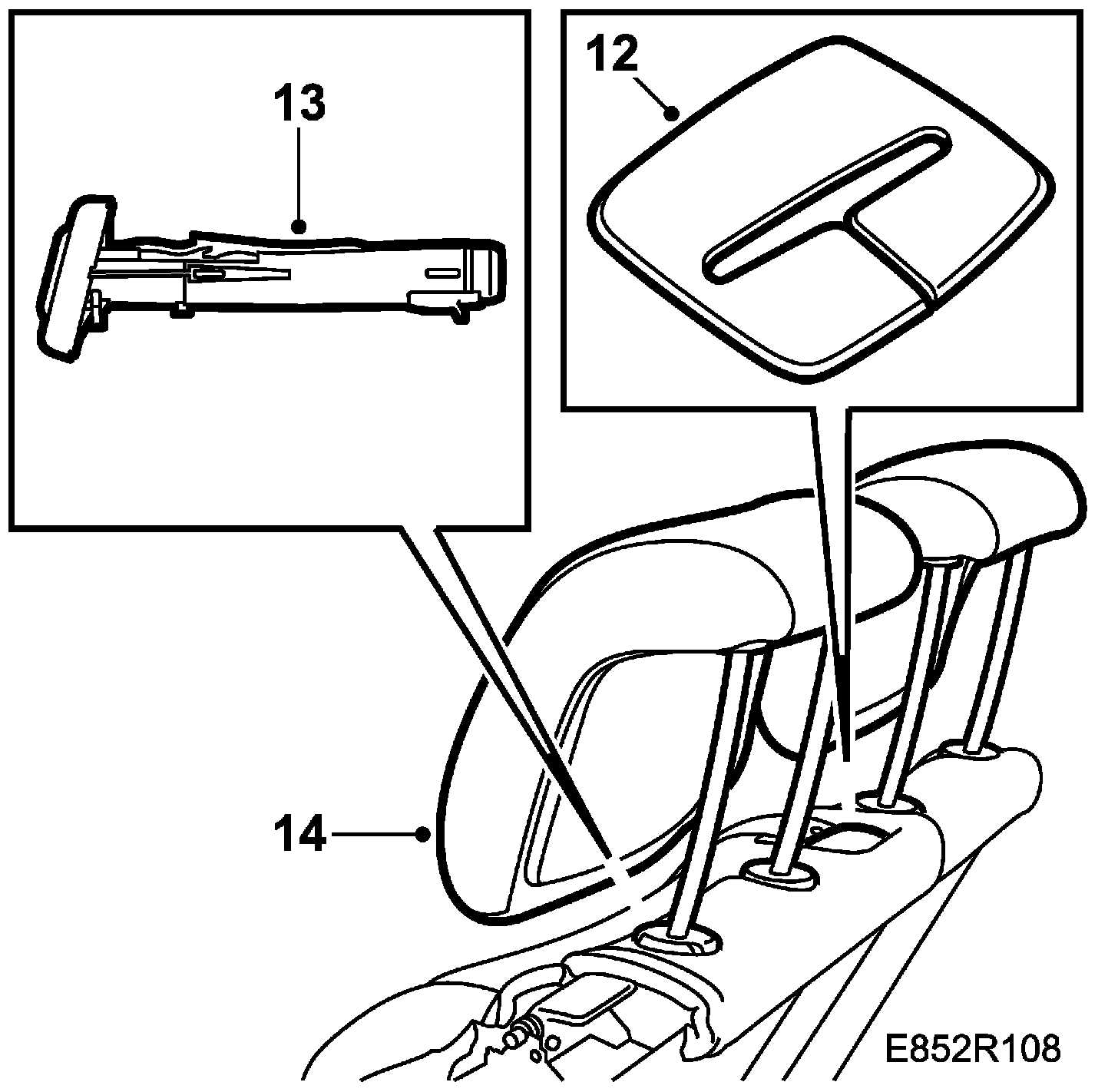 13

12

14

E852R108