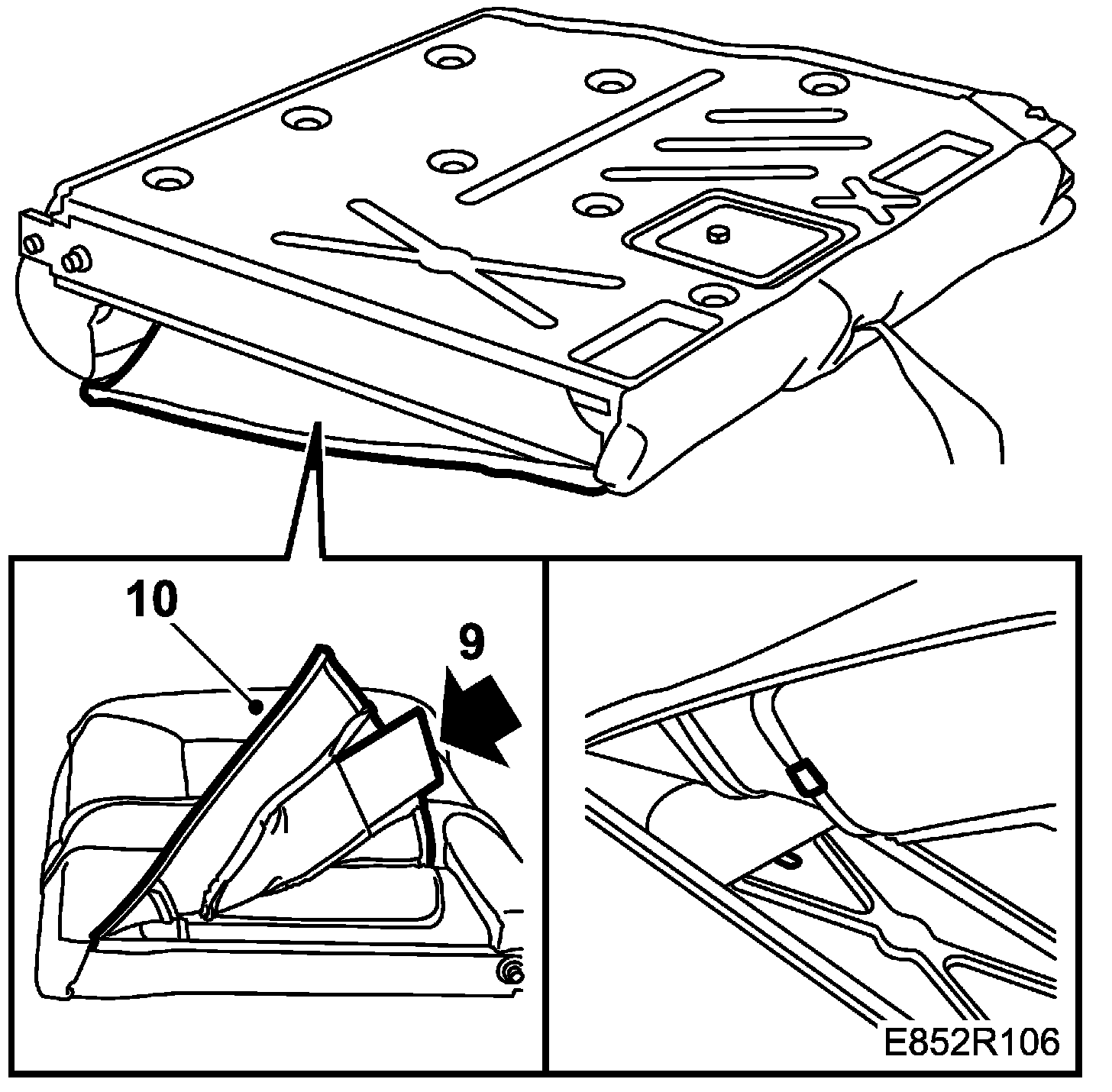 10
9
E852R106