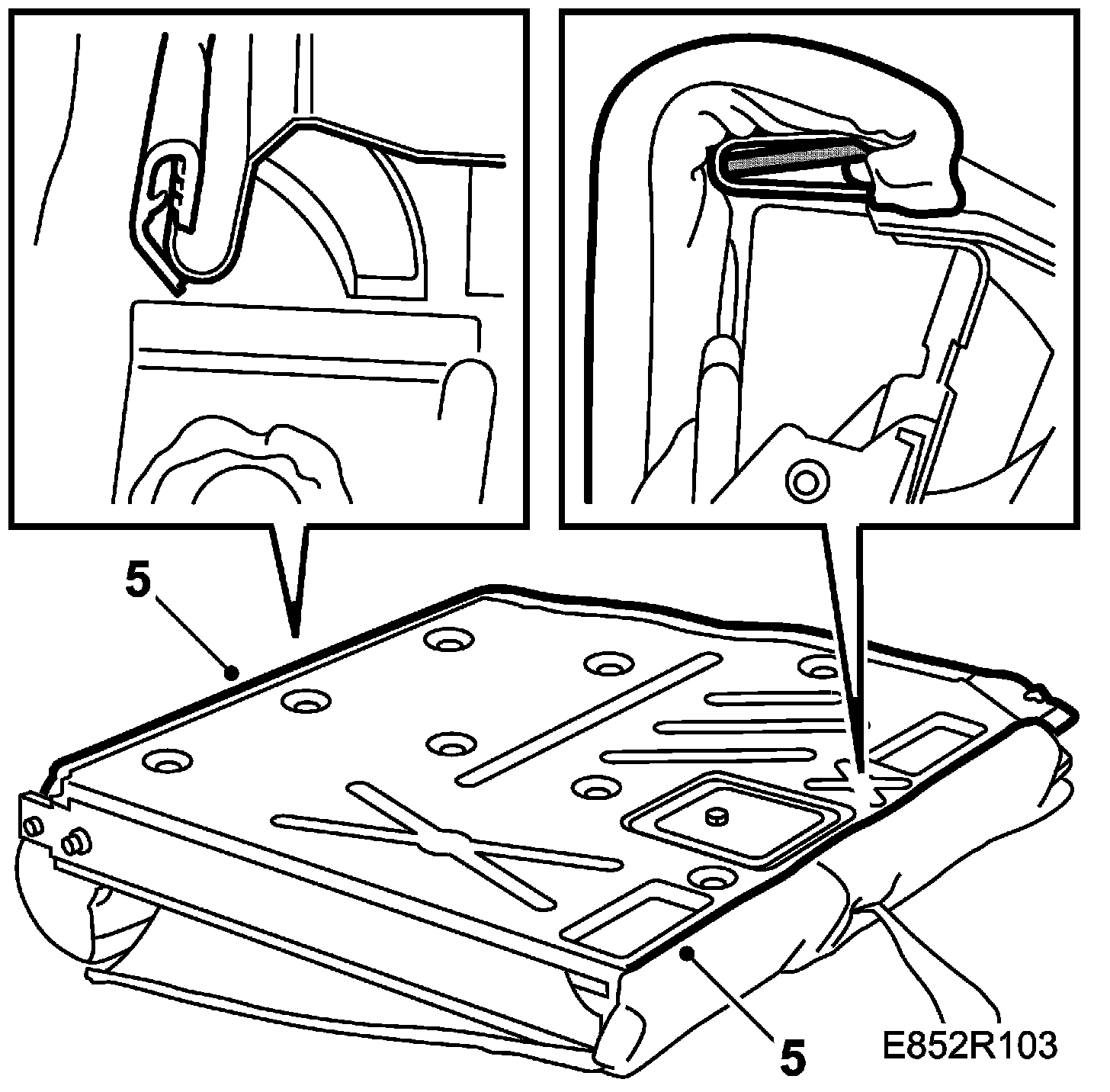 5

5

E852R103