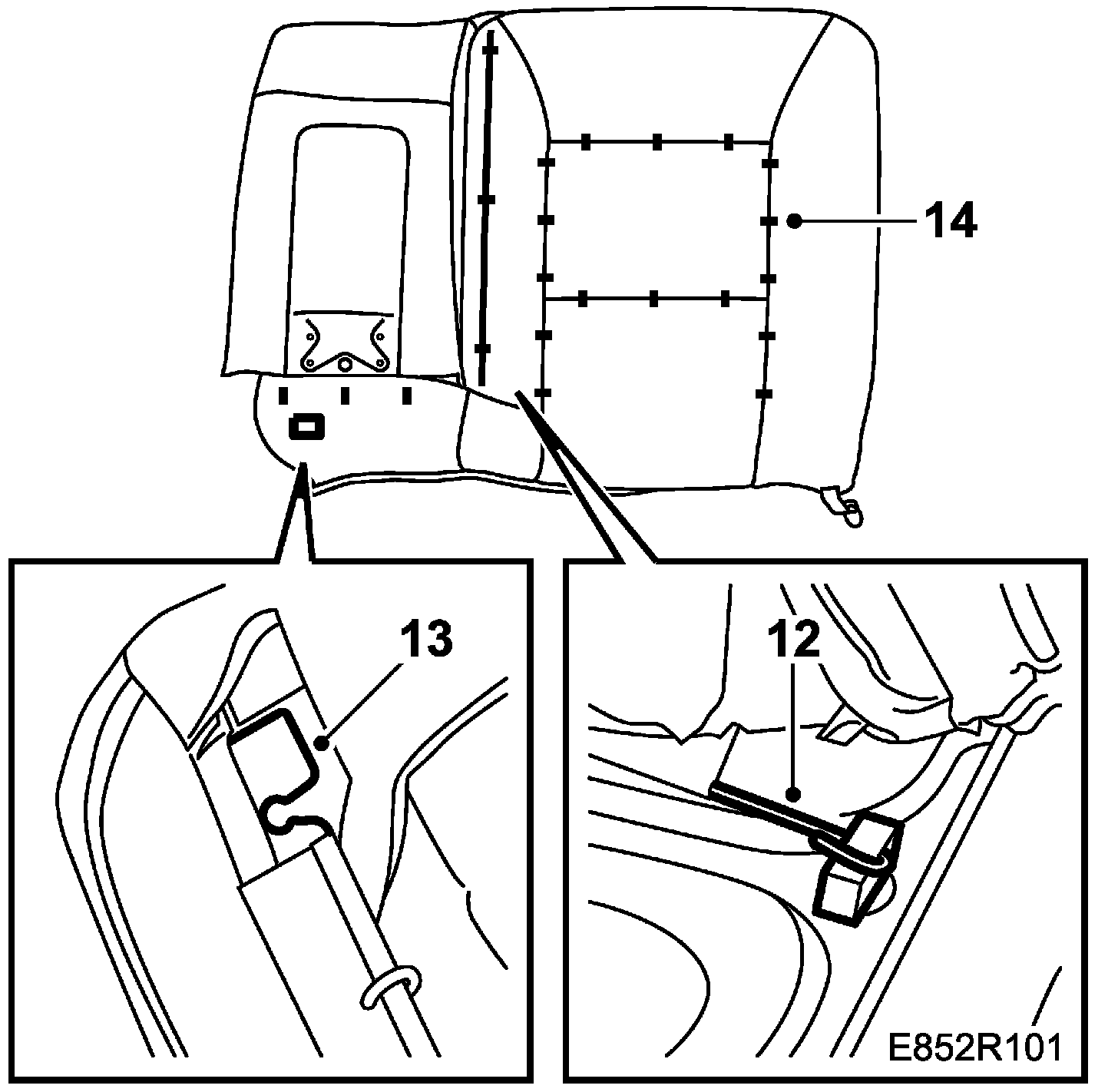 14

13

12

E852R101