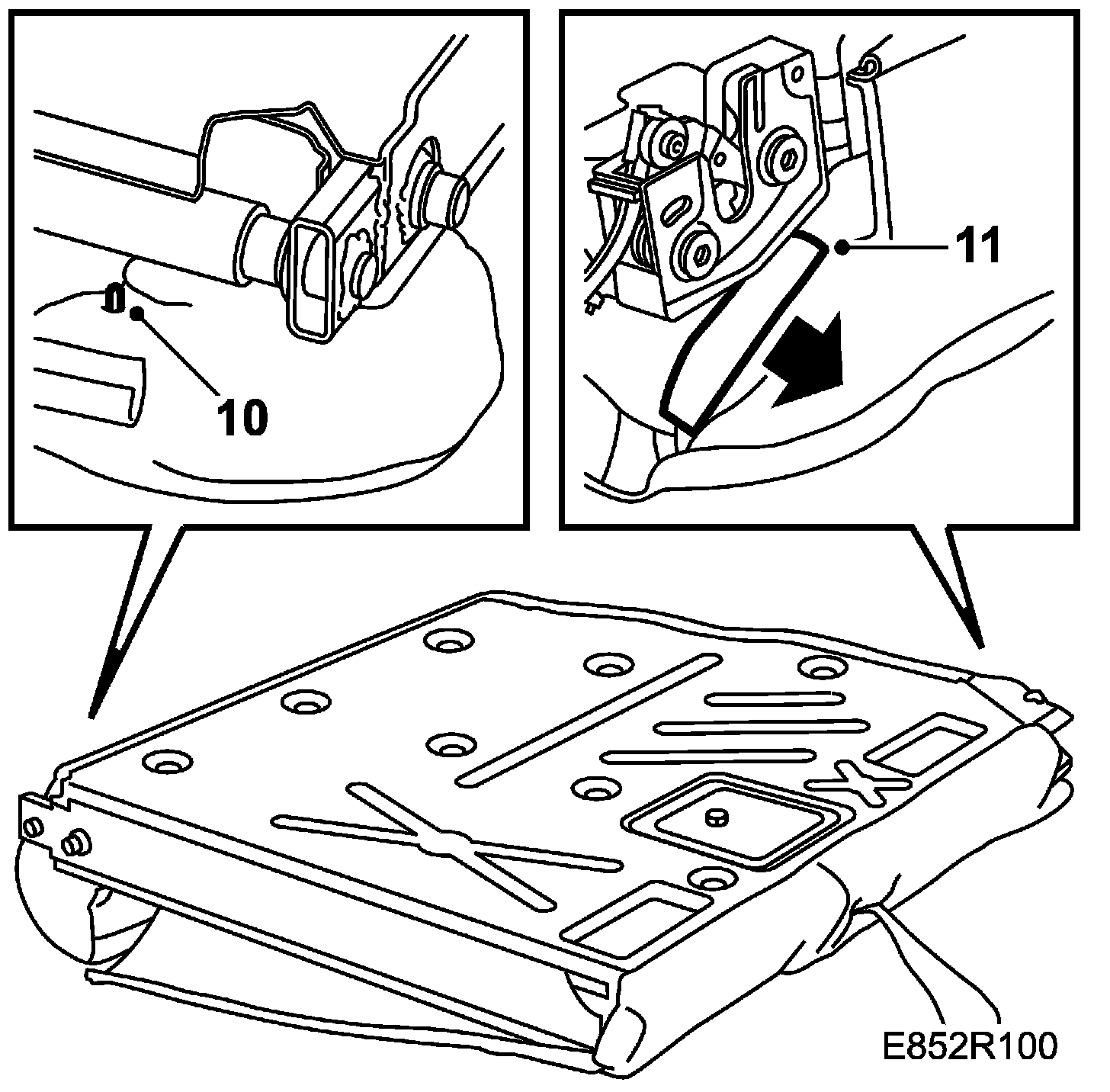 10

11

E852R100