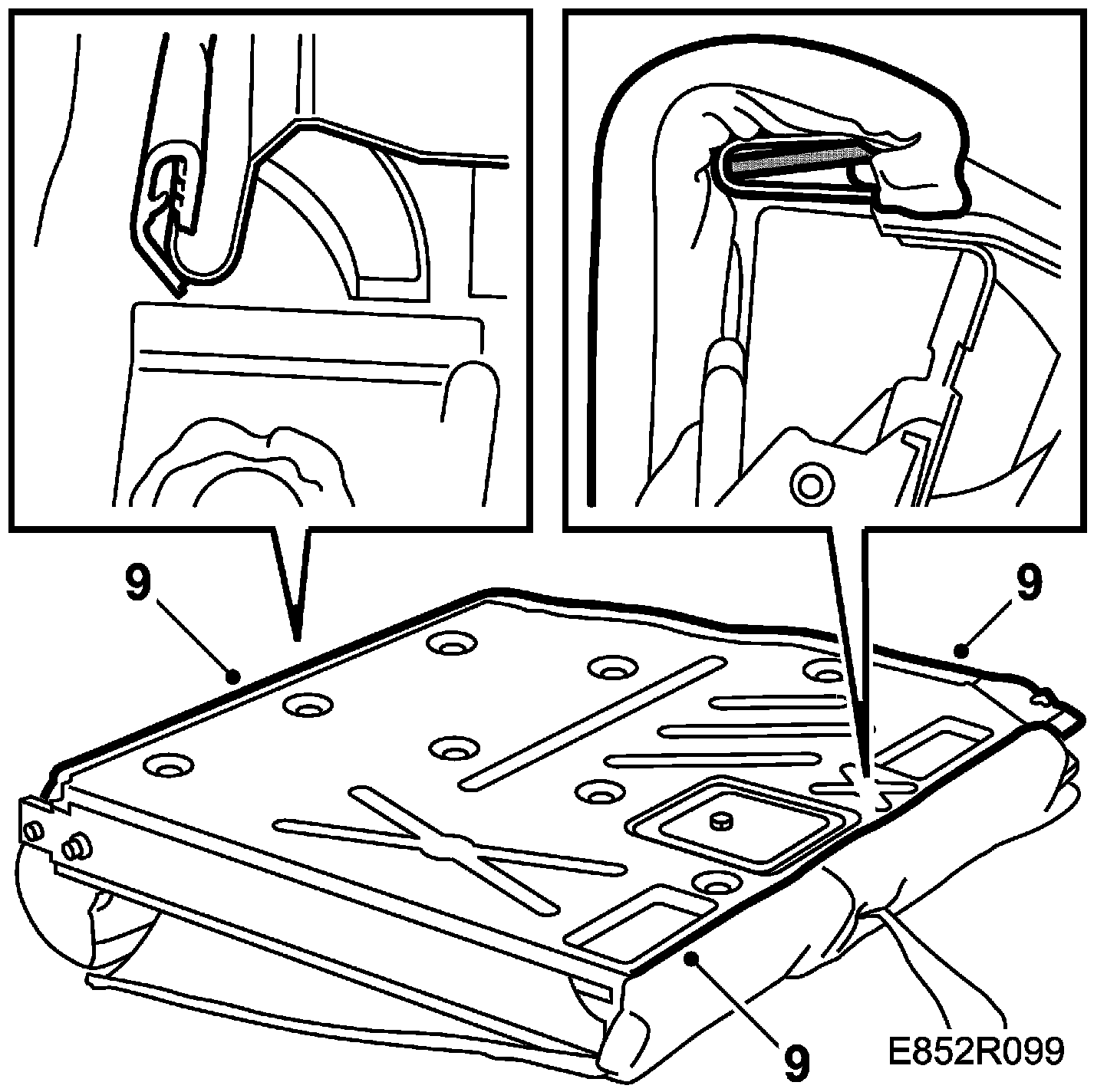 9
9
9
E852R099