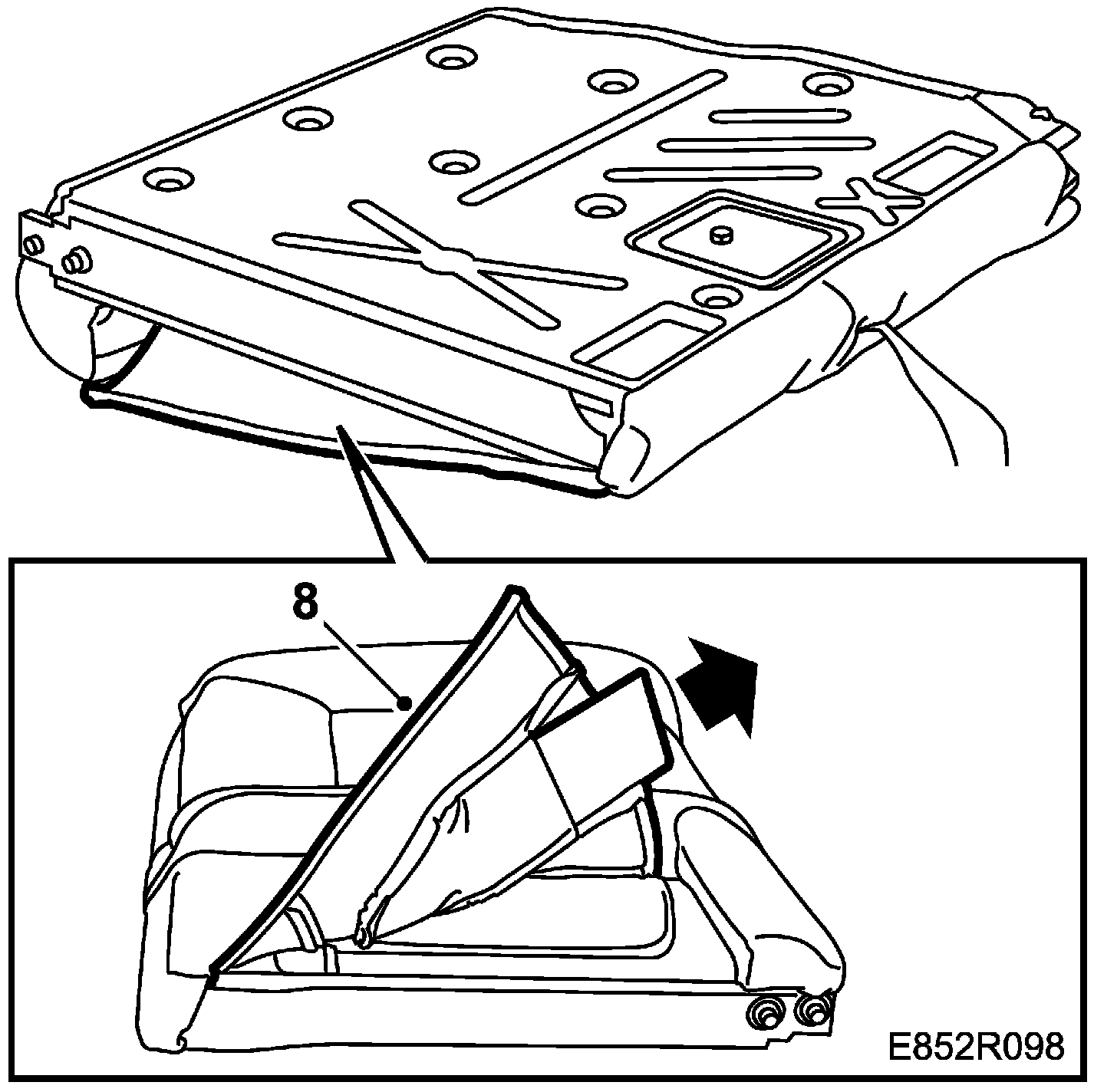 8

E852R098