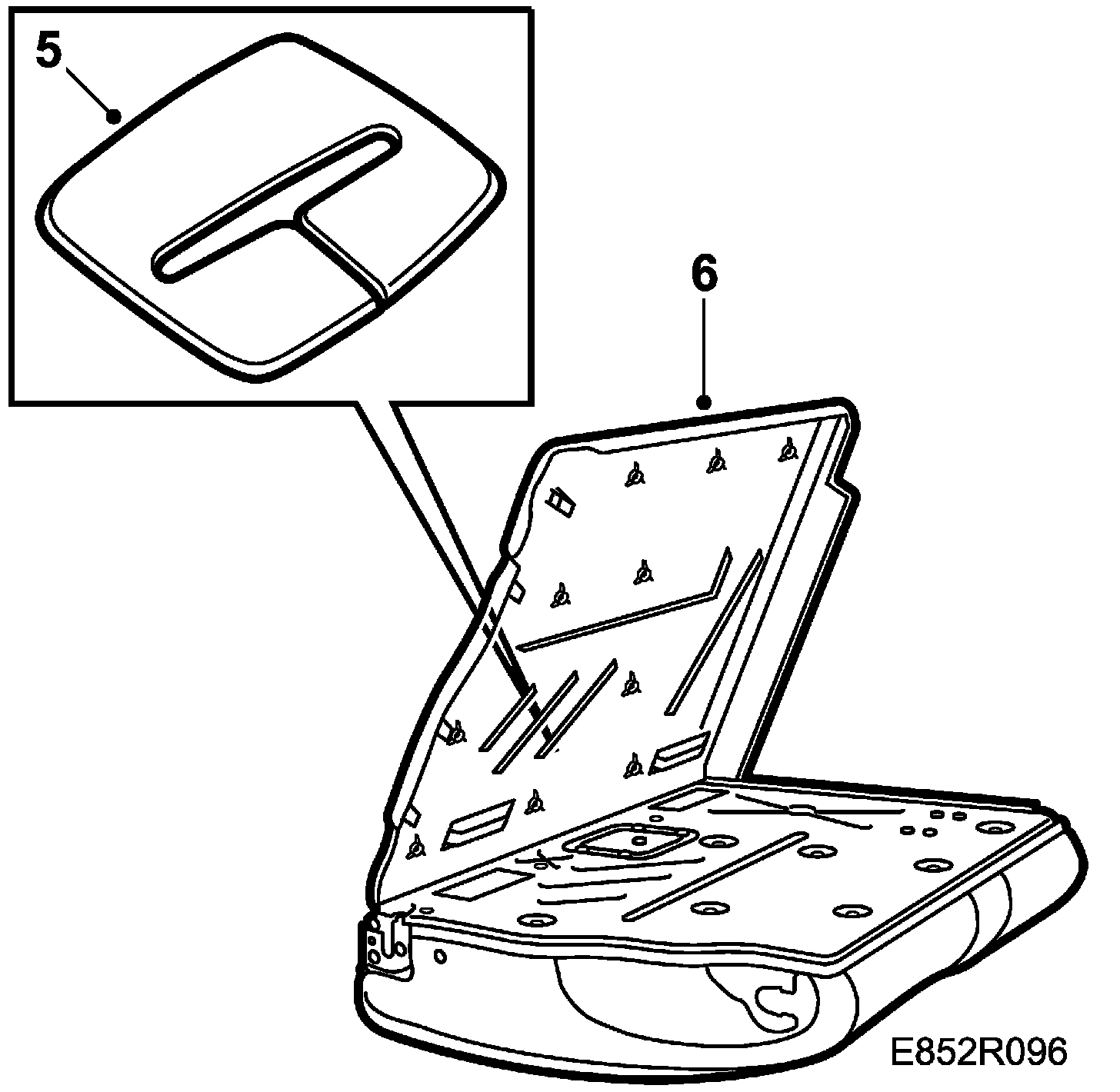 5
6
E852R096