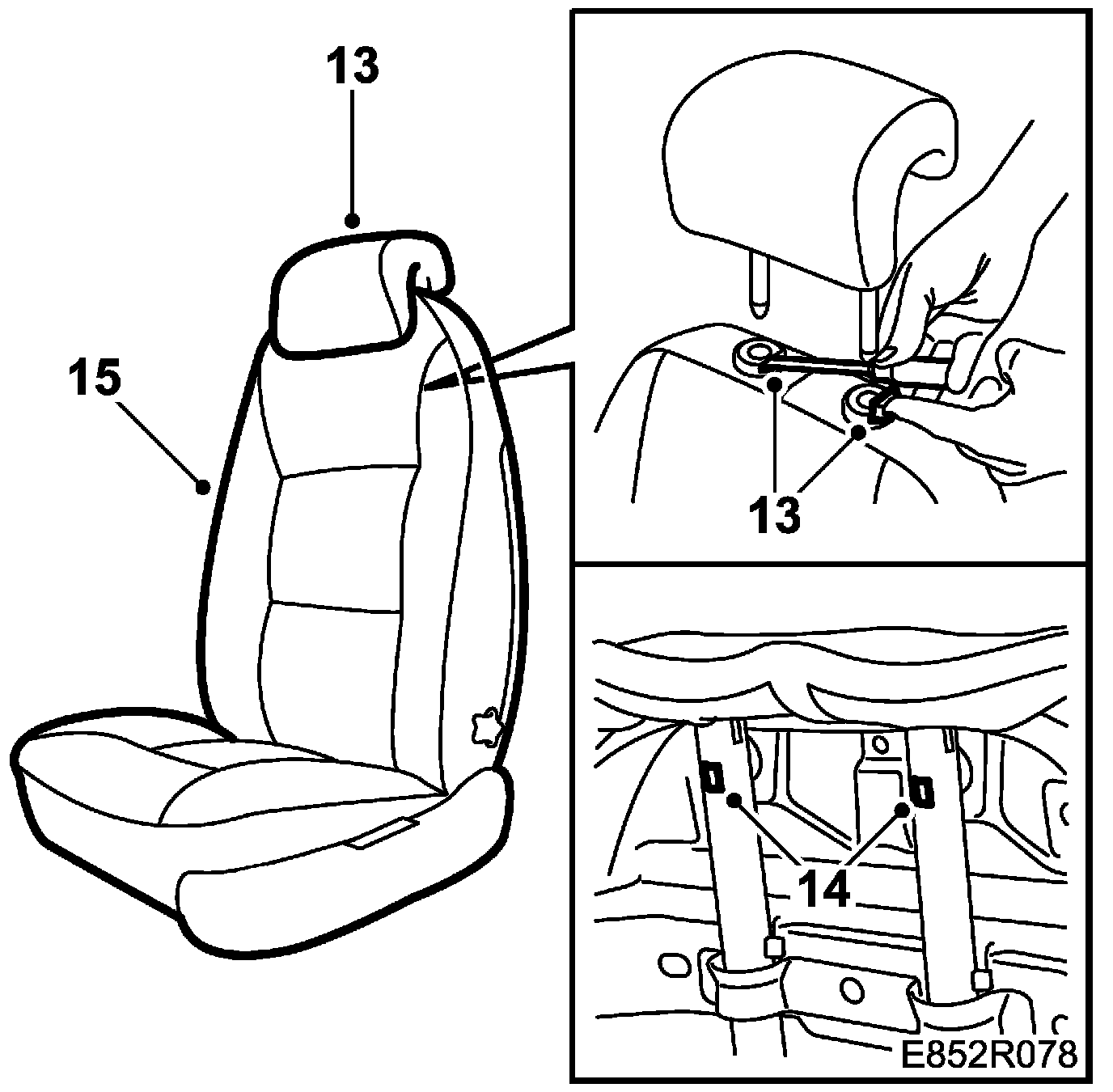 13

15

13

14

E852R078