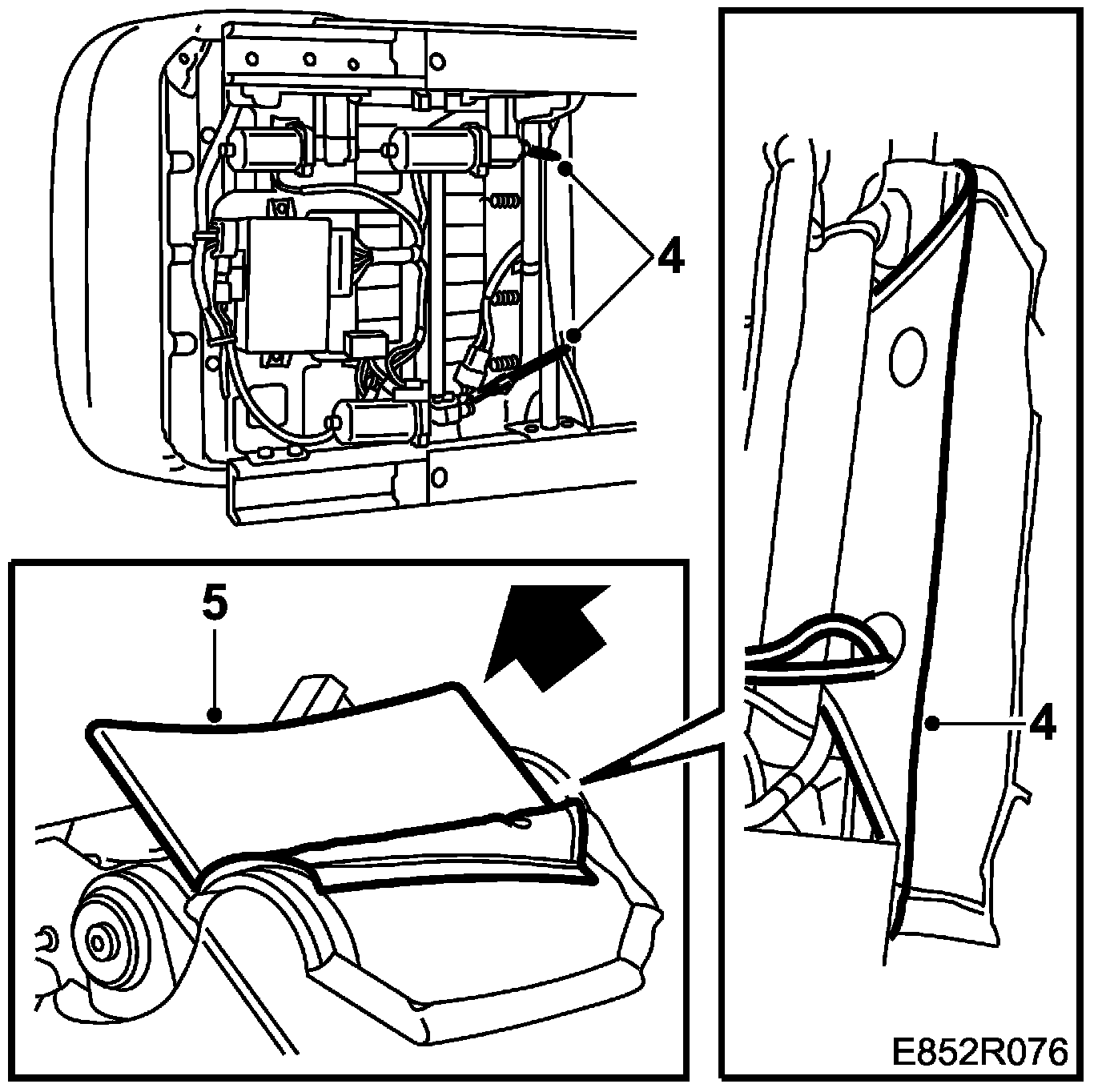 4
5
4
E852R076