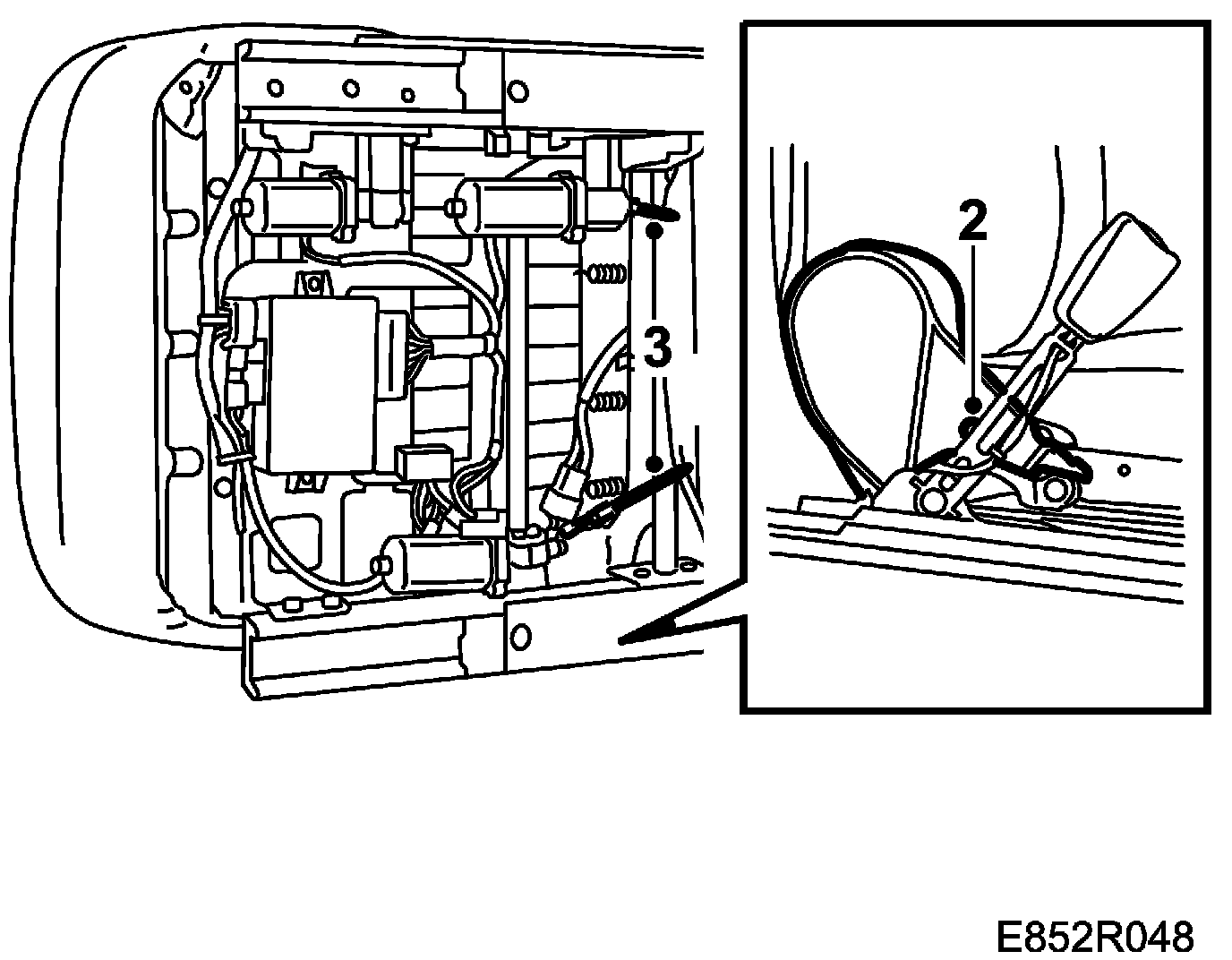 3

2

E852R048