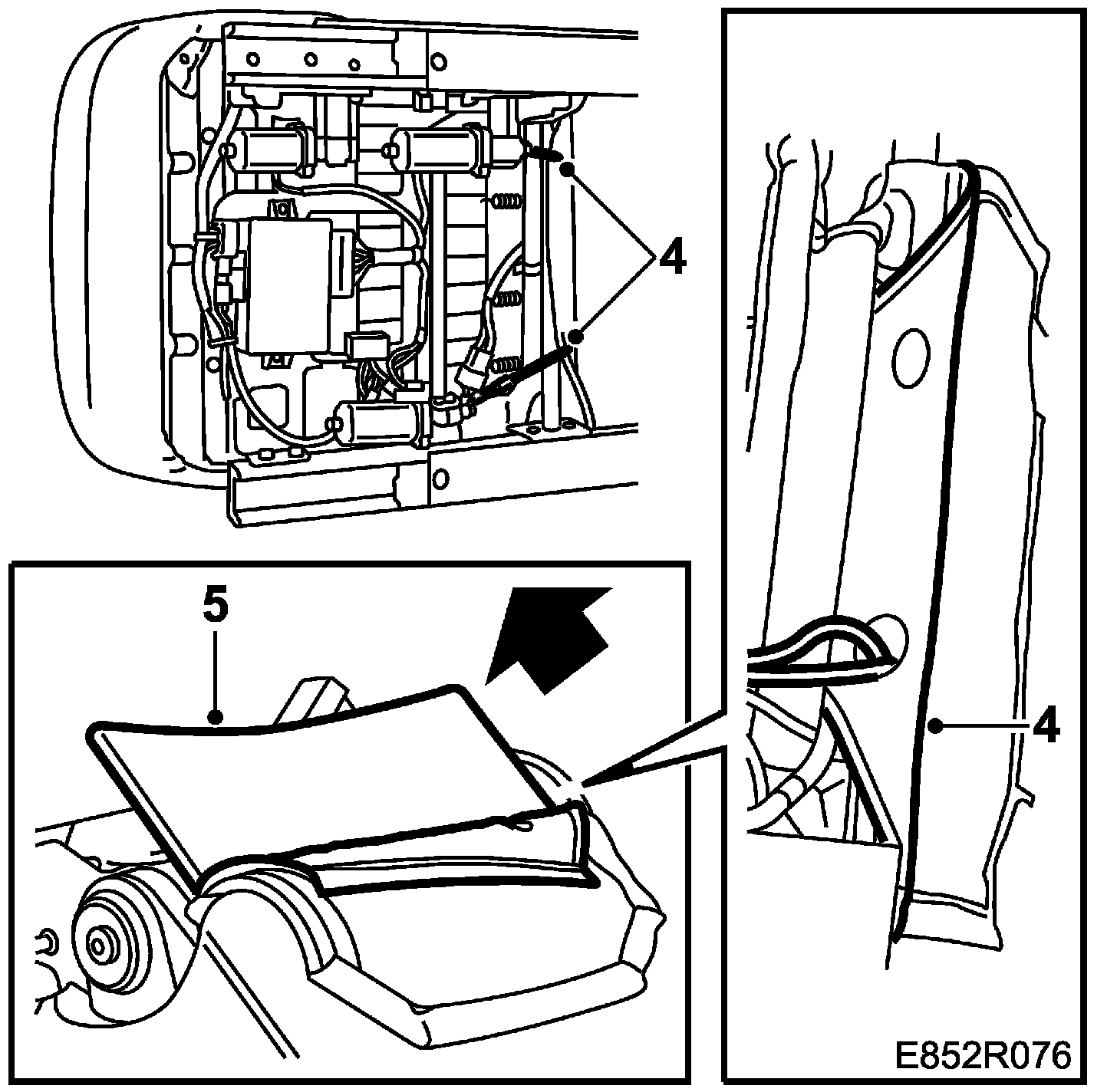 4

5

4

E852R076