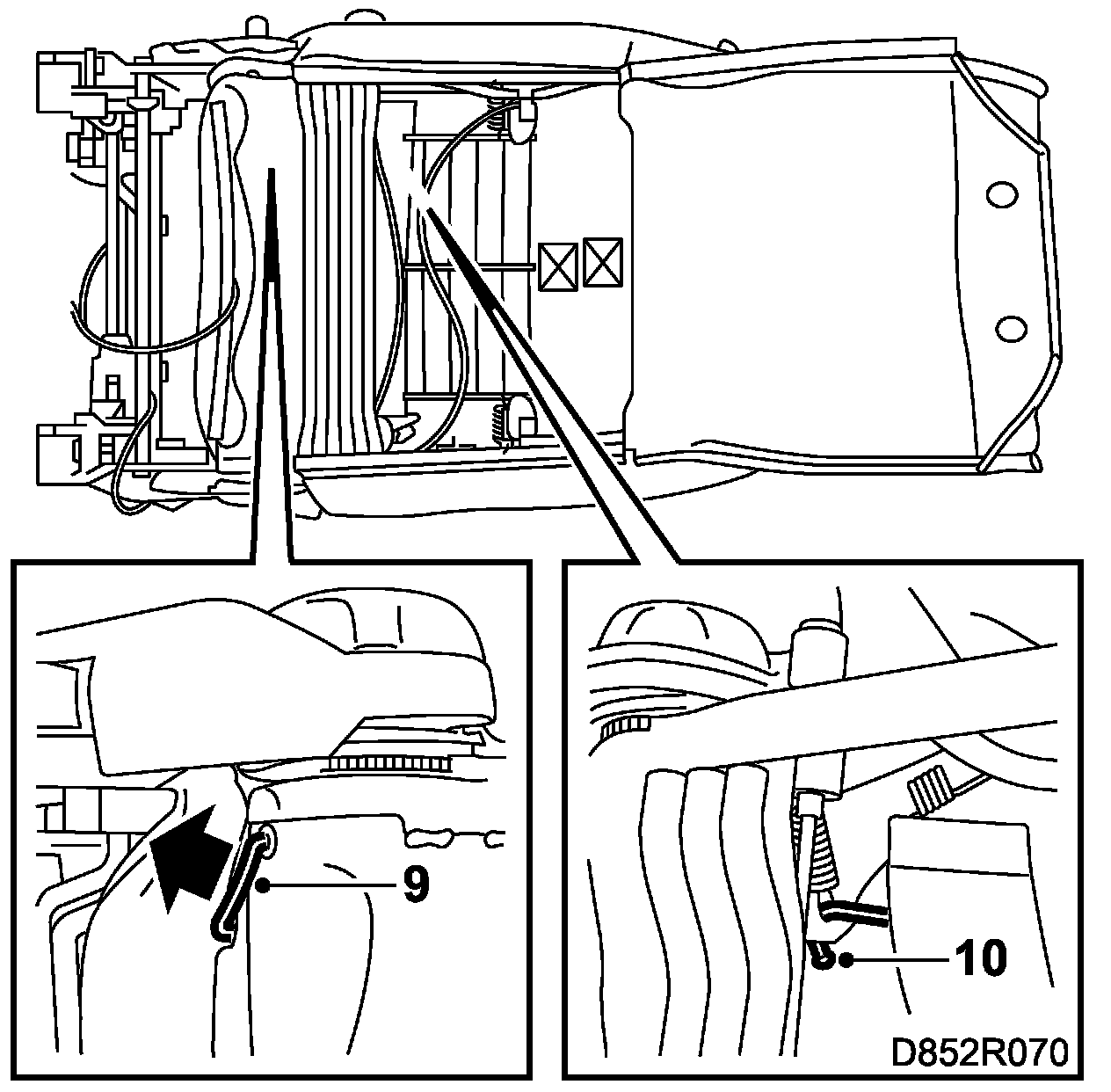 9

10

D852R070