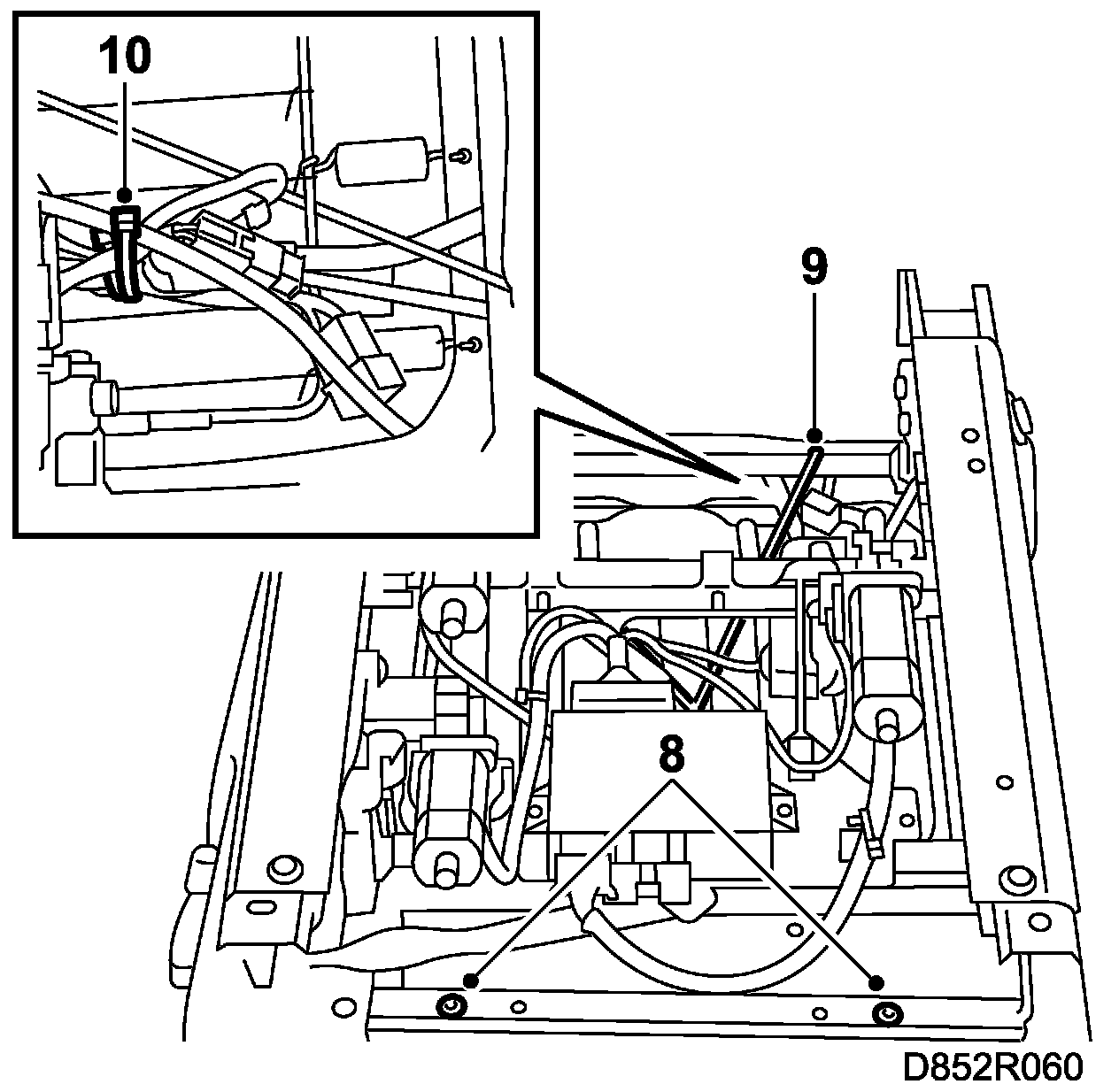 10
9
8
D852R060