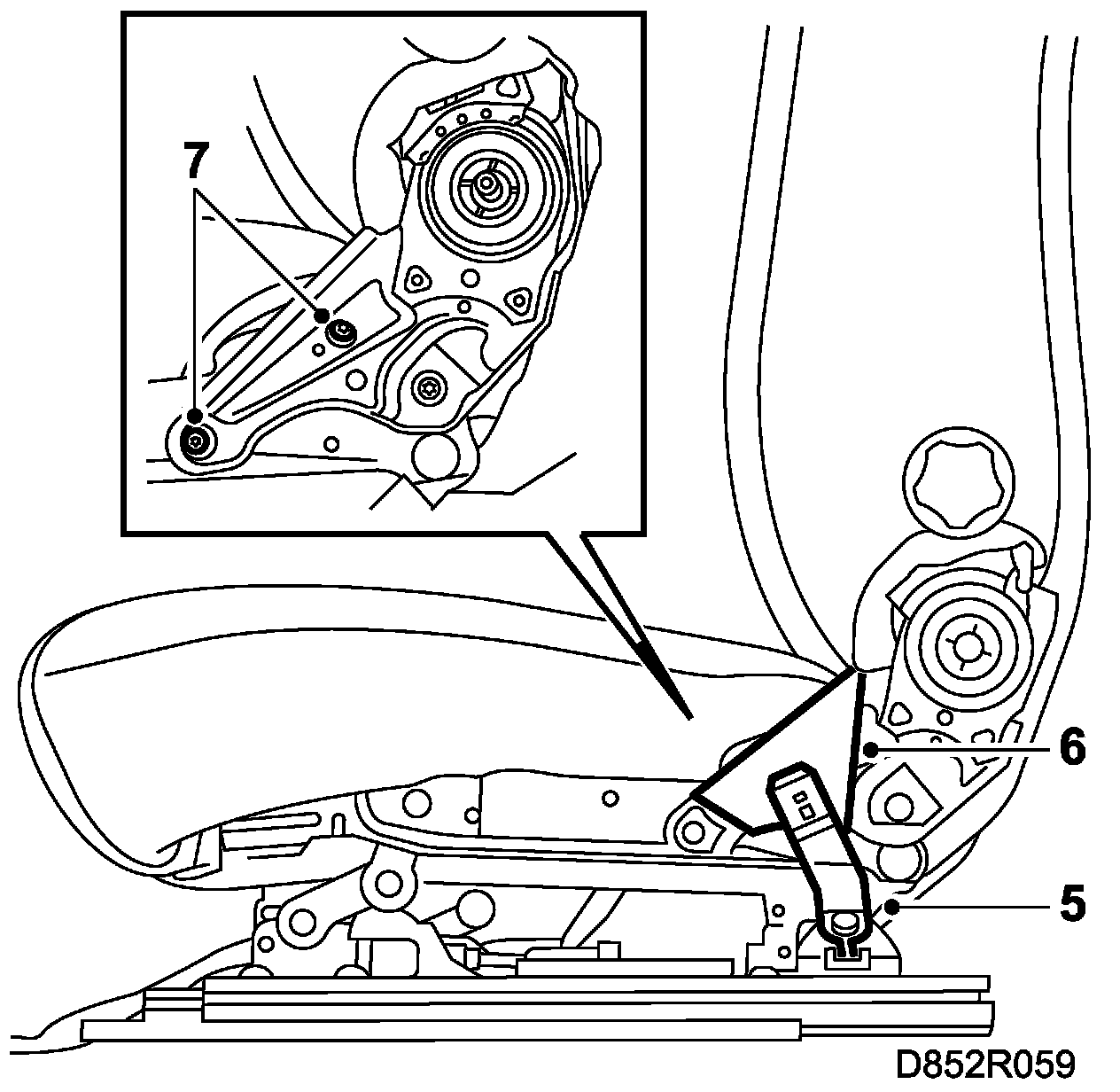 7
6
5
D852R059