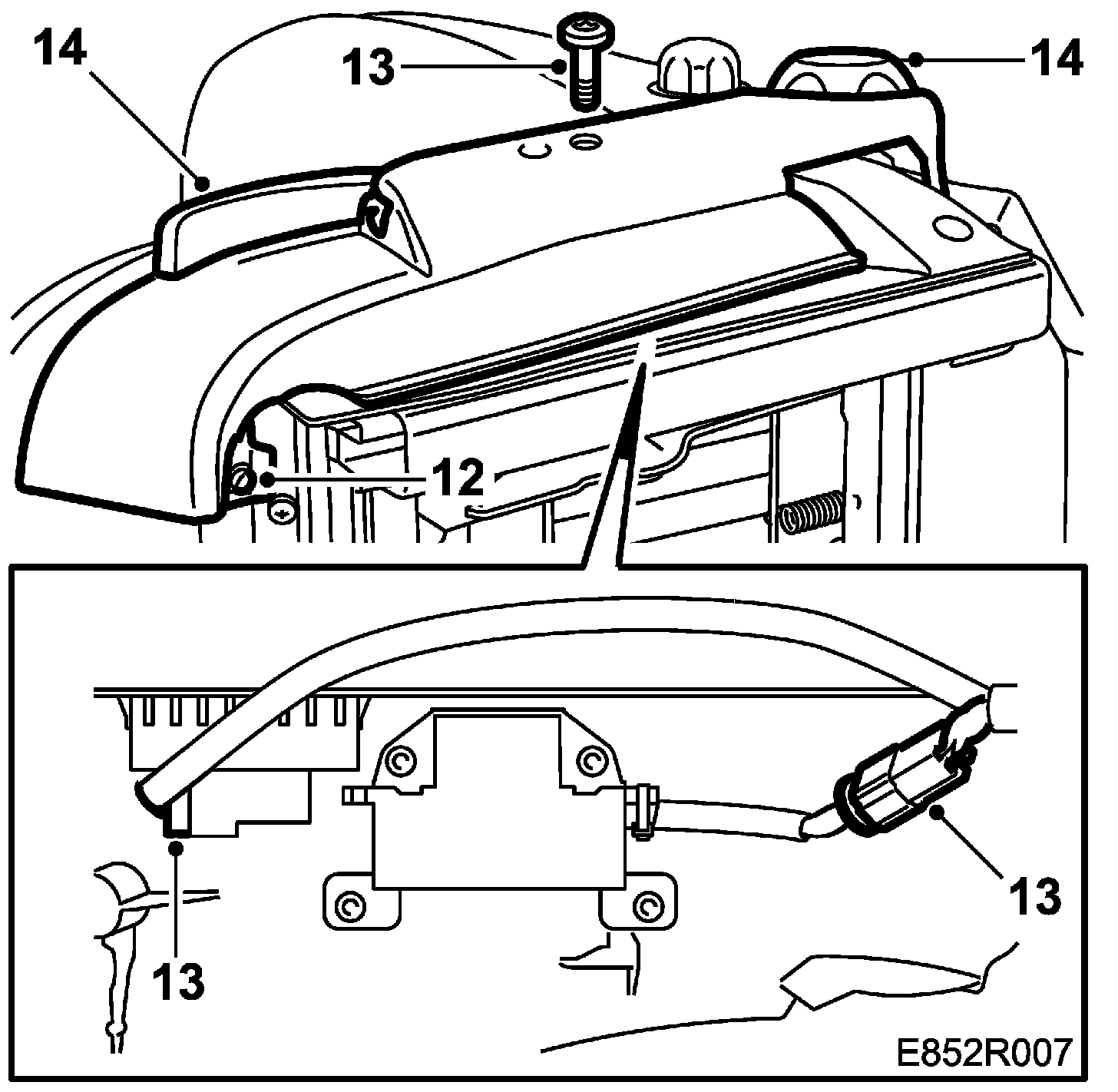 14
13
14
12
13
13
E852R007