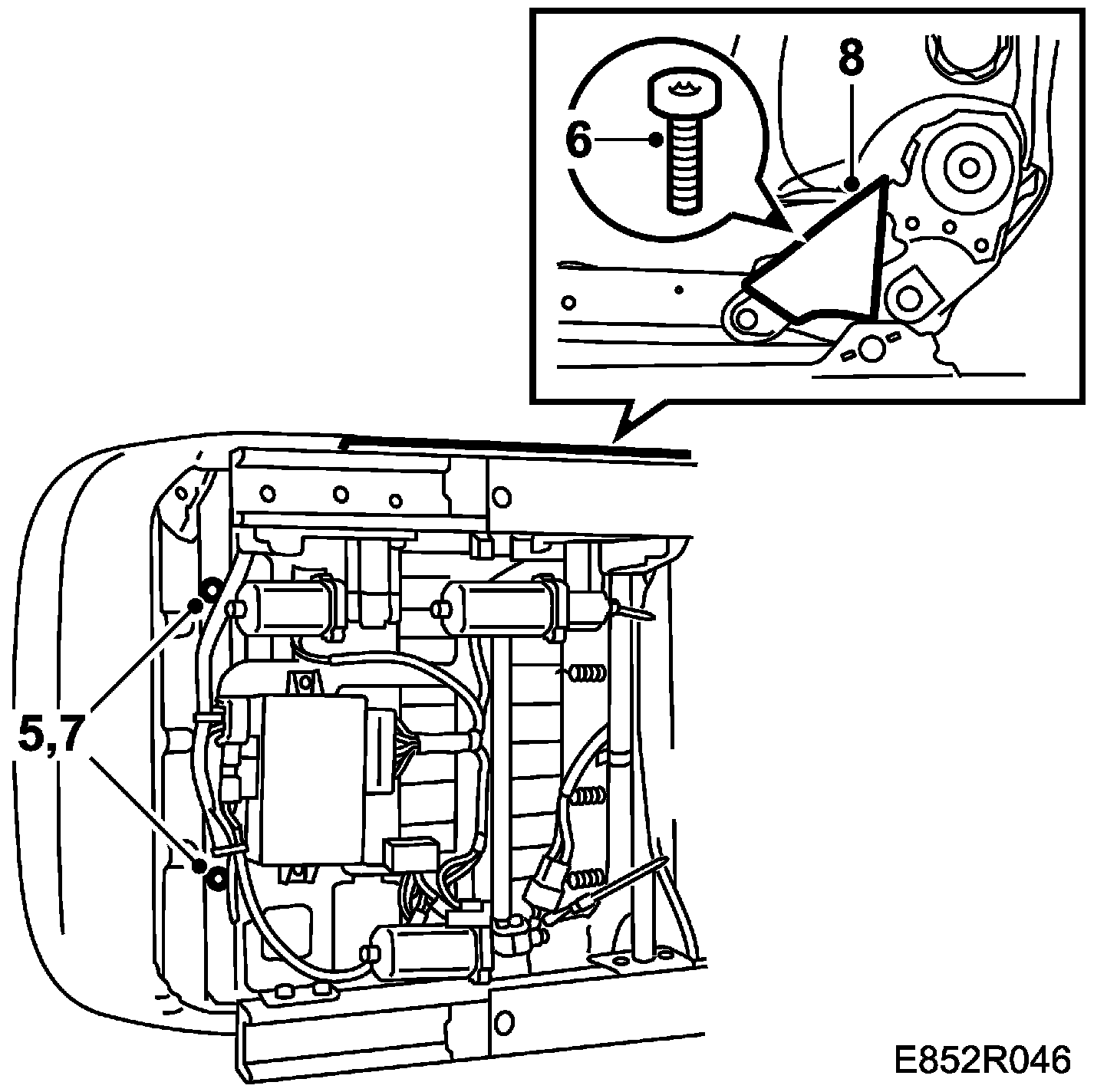 8
6
5,7
E852R046