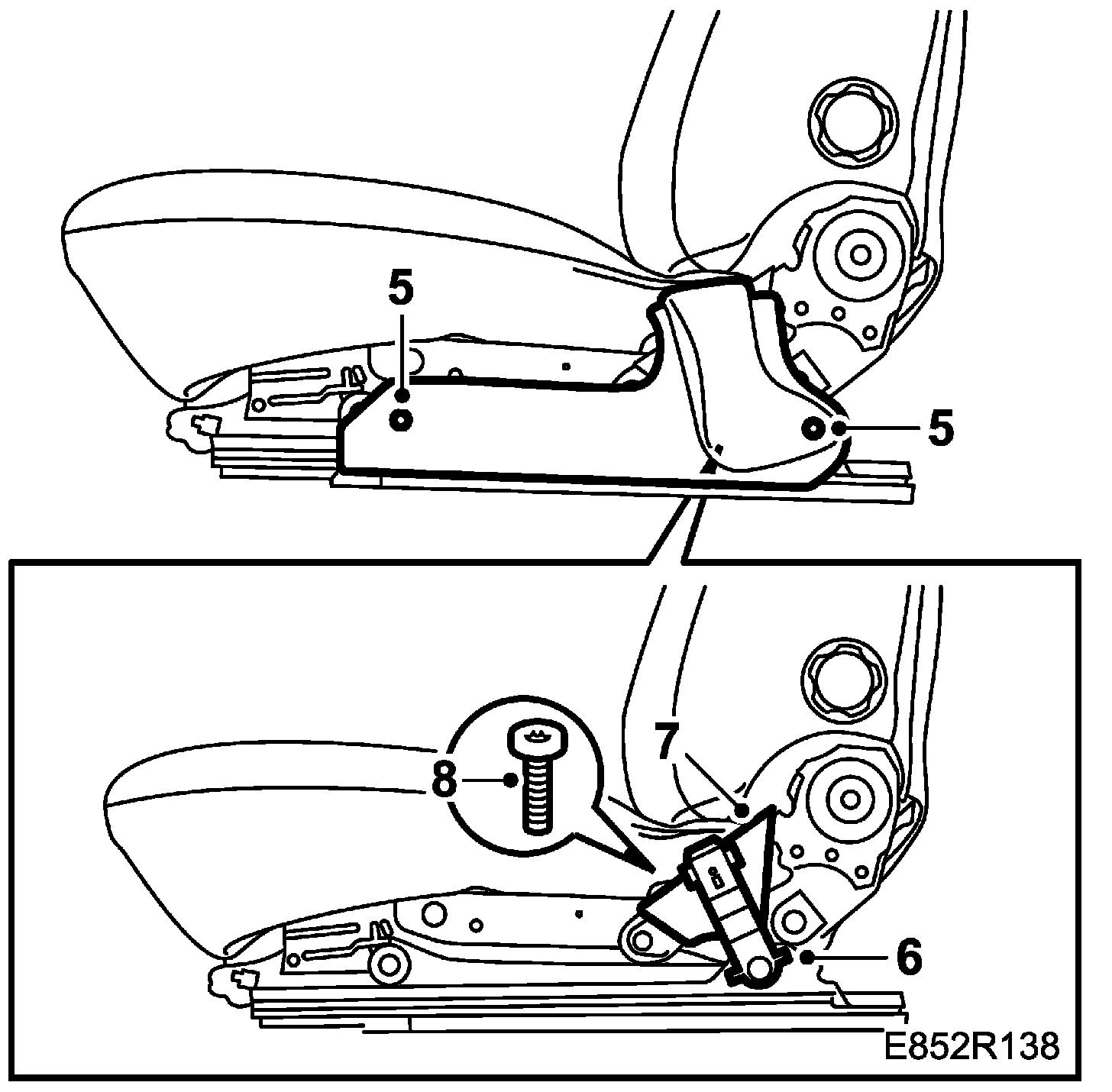 5
5
7
8
6
E852R138