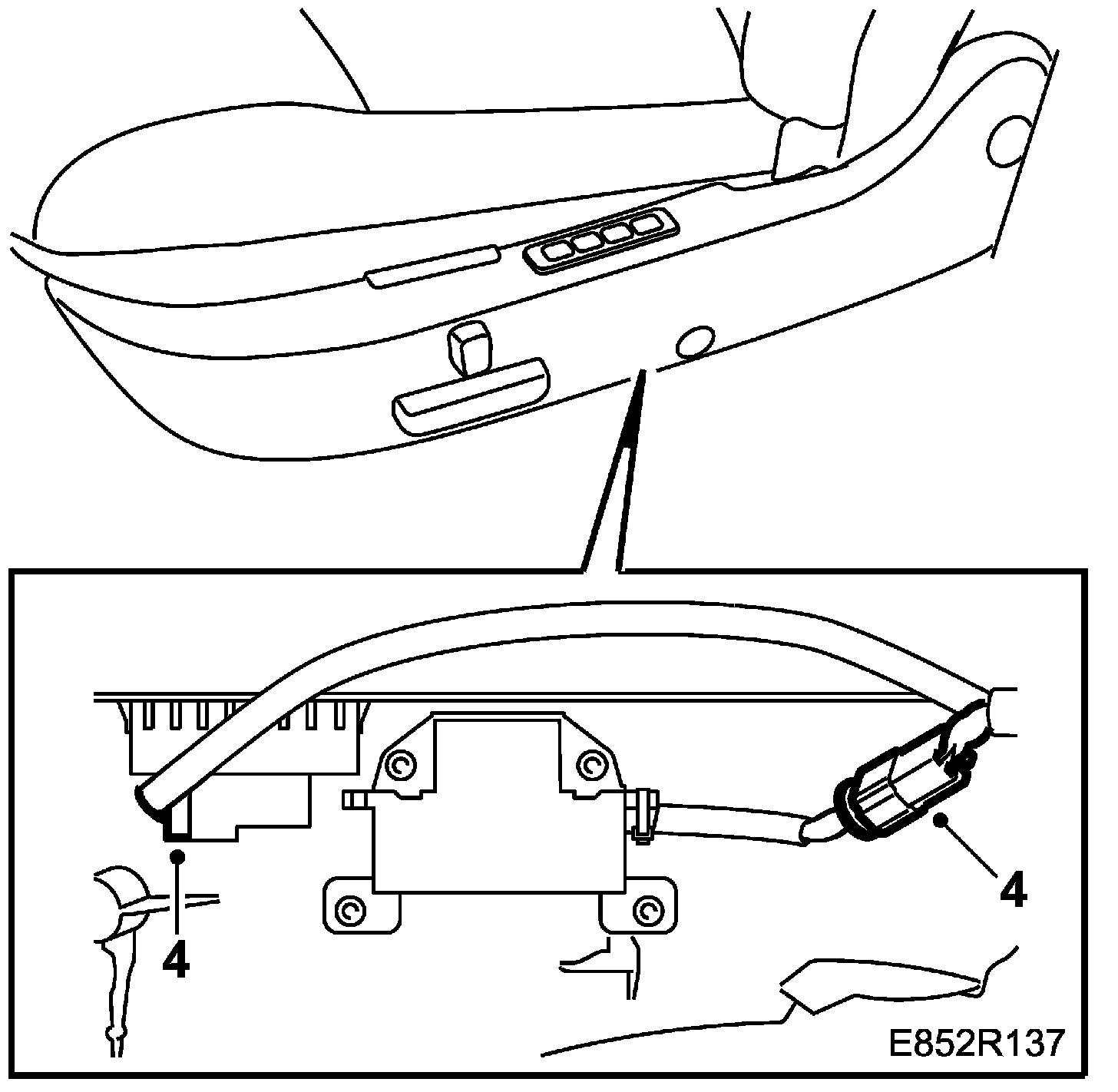 4
4
E852R137