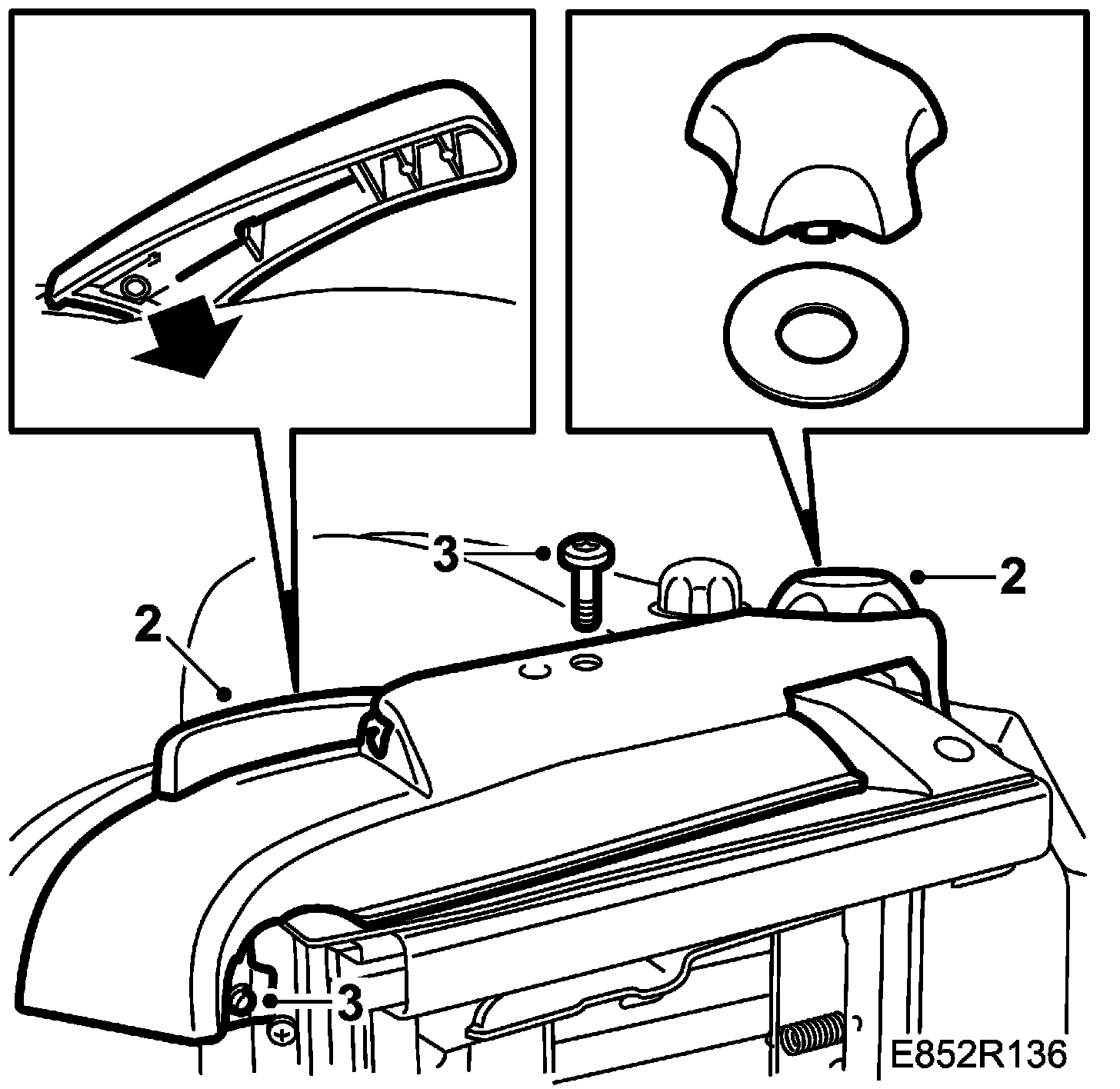 3
2
2
3
E852R136