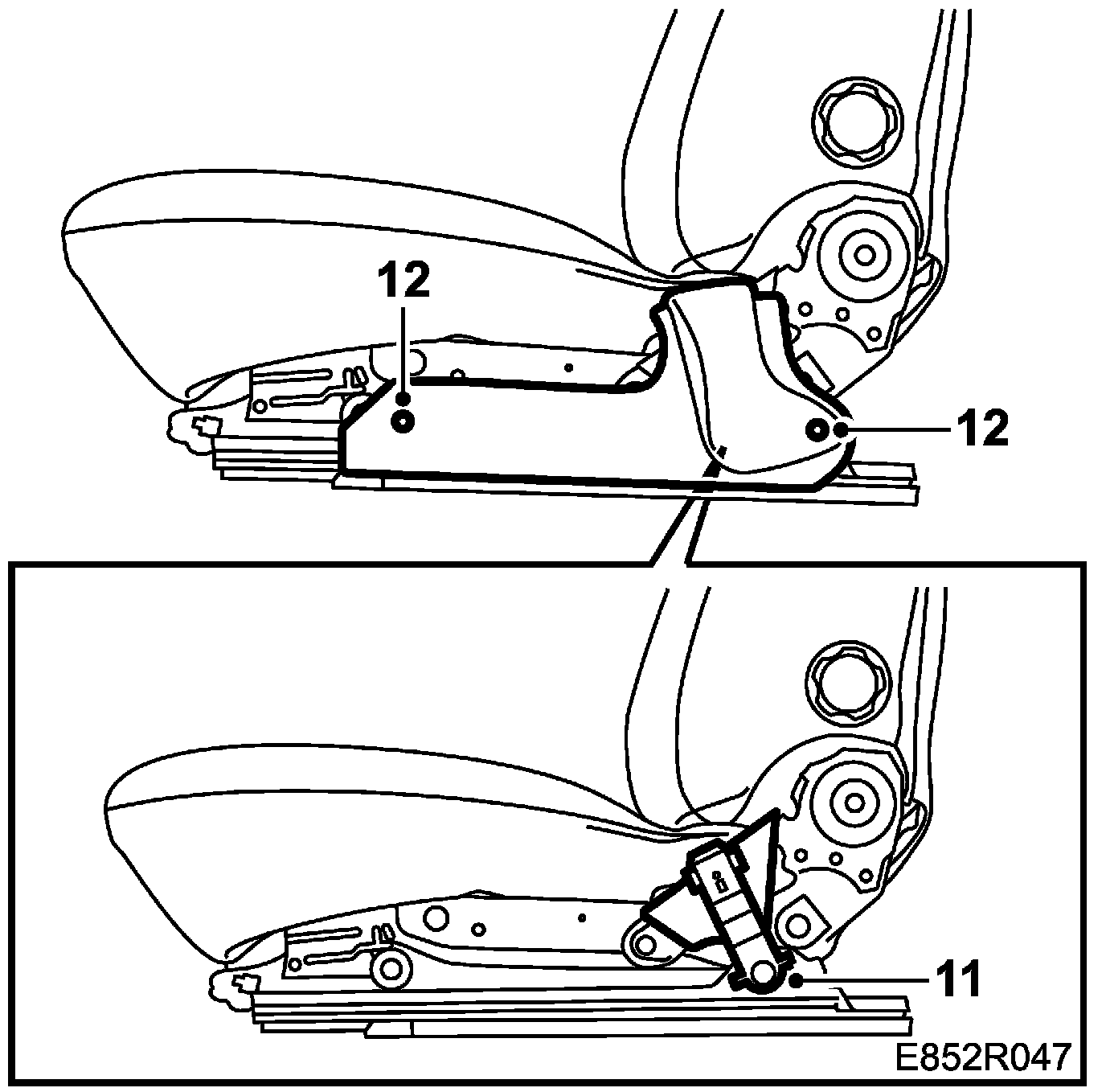 12

12

11

E852R047