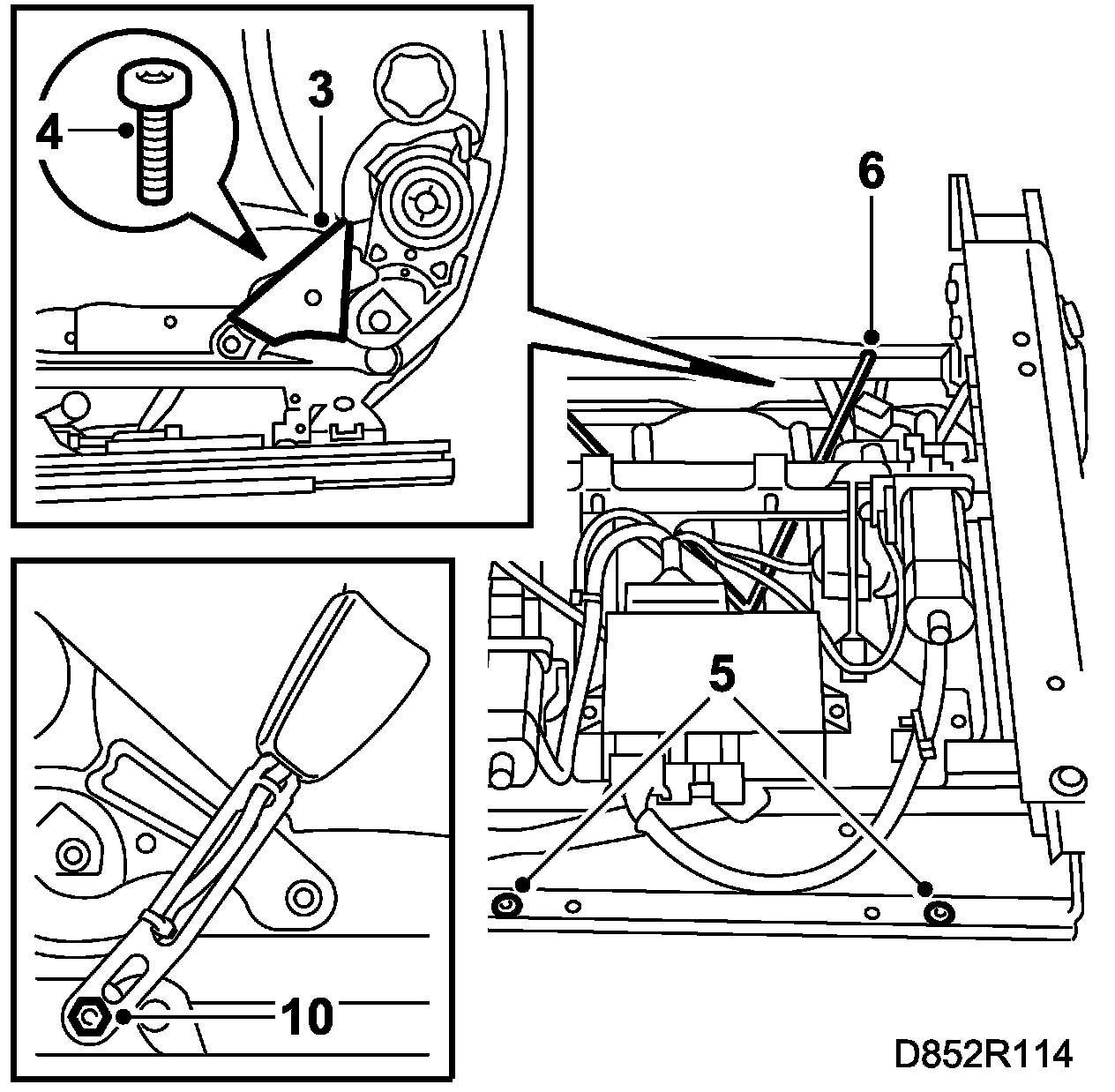 4
3
6
5
10
D852R114