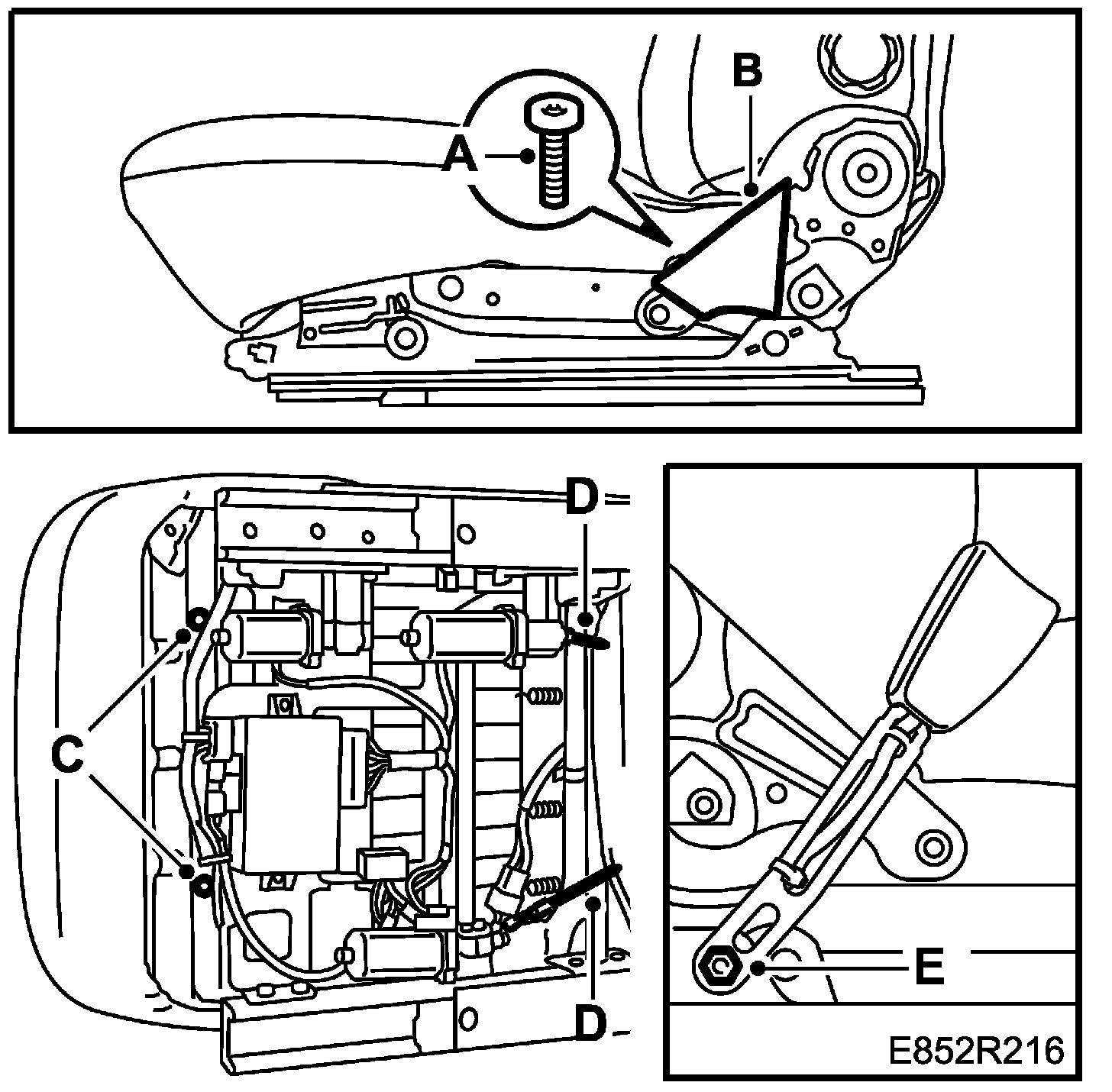 A
B
D
C
D
E
E852R216