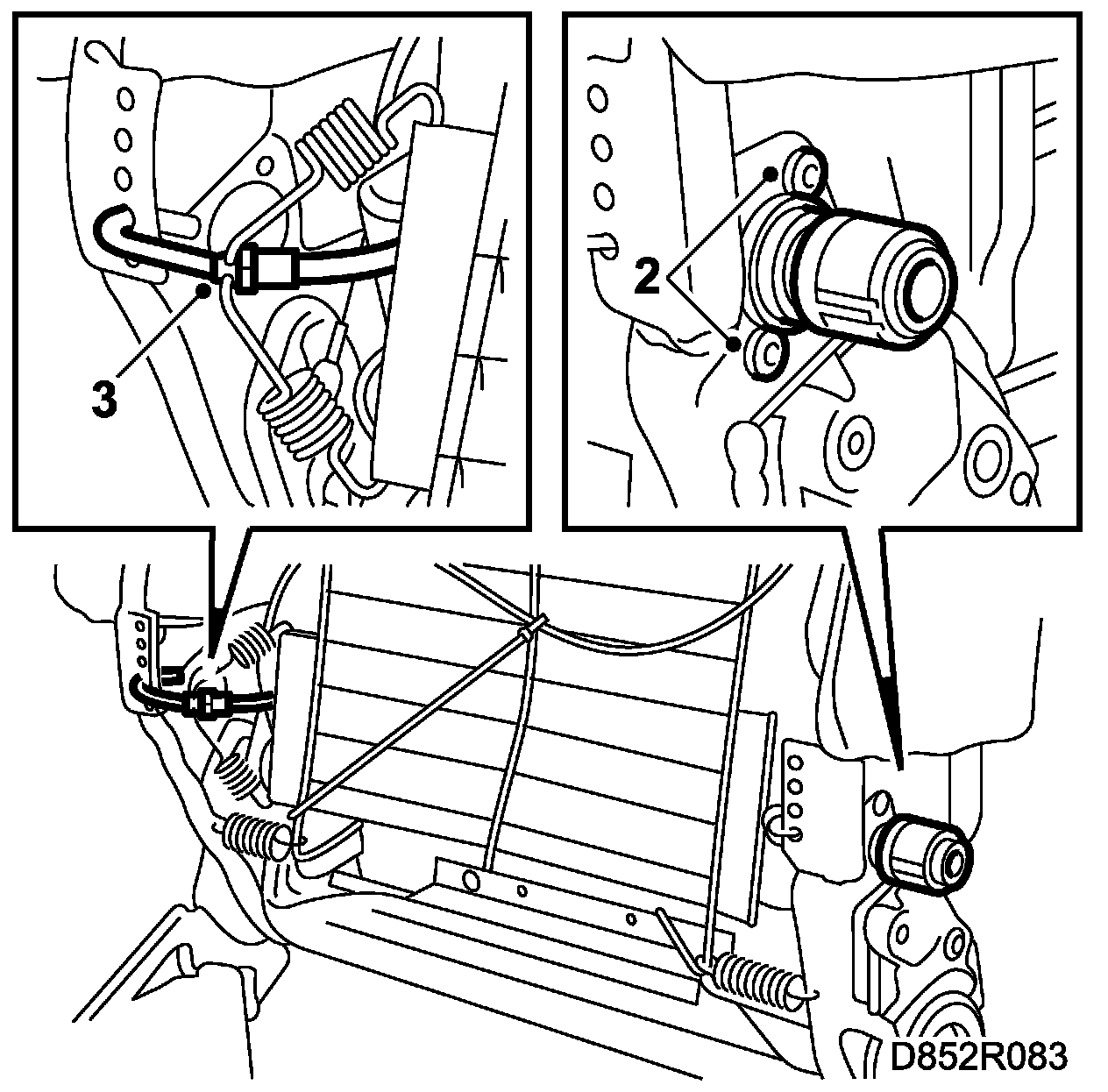 3

2

D852R083