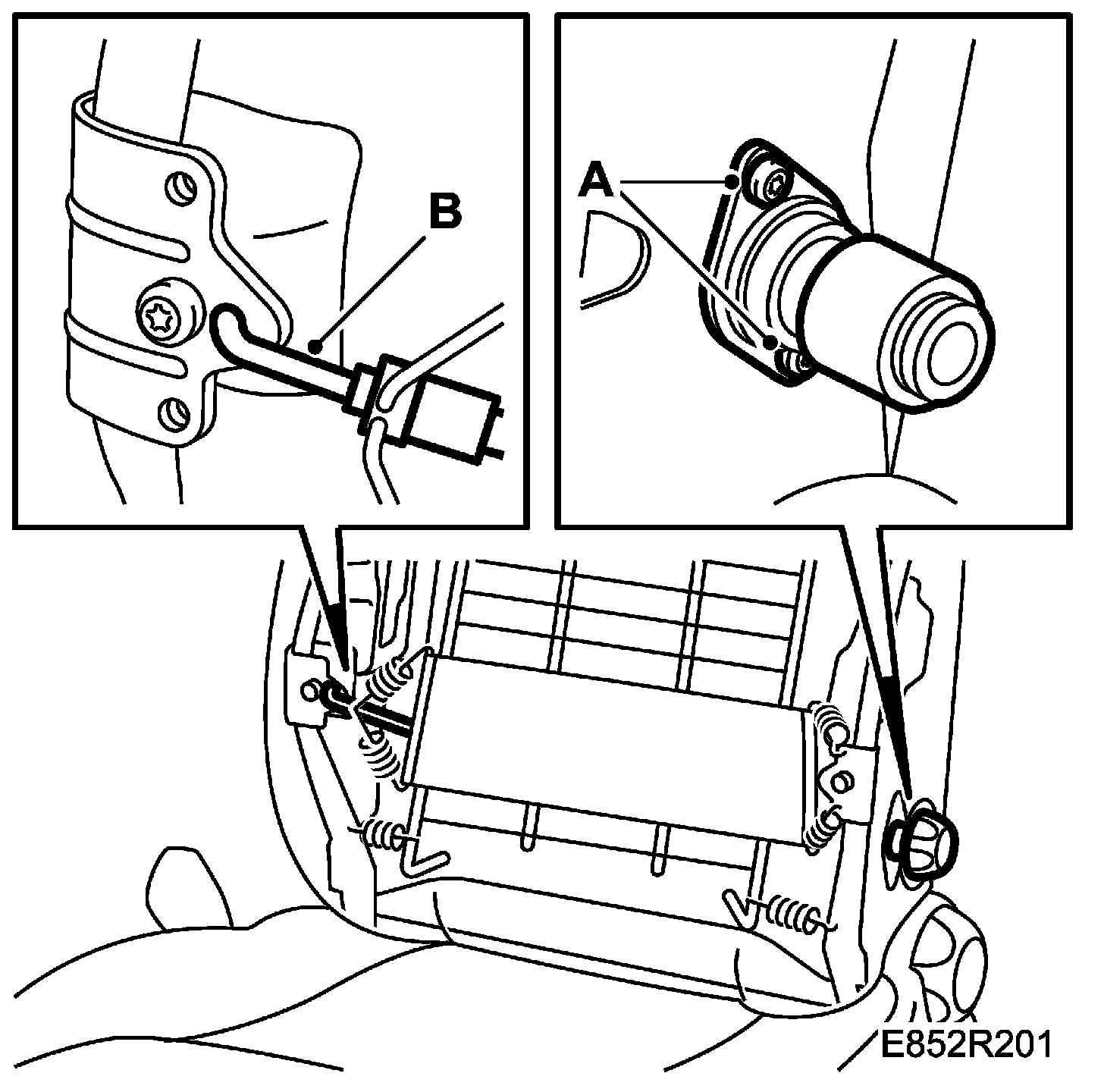 B

A

E852R201