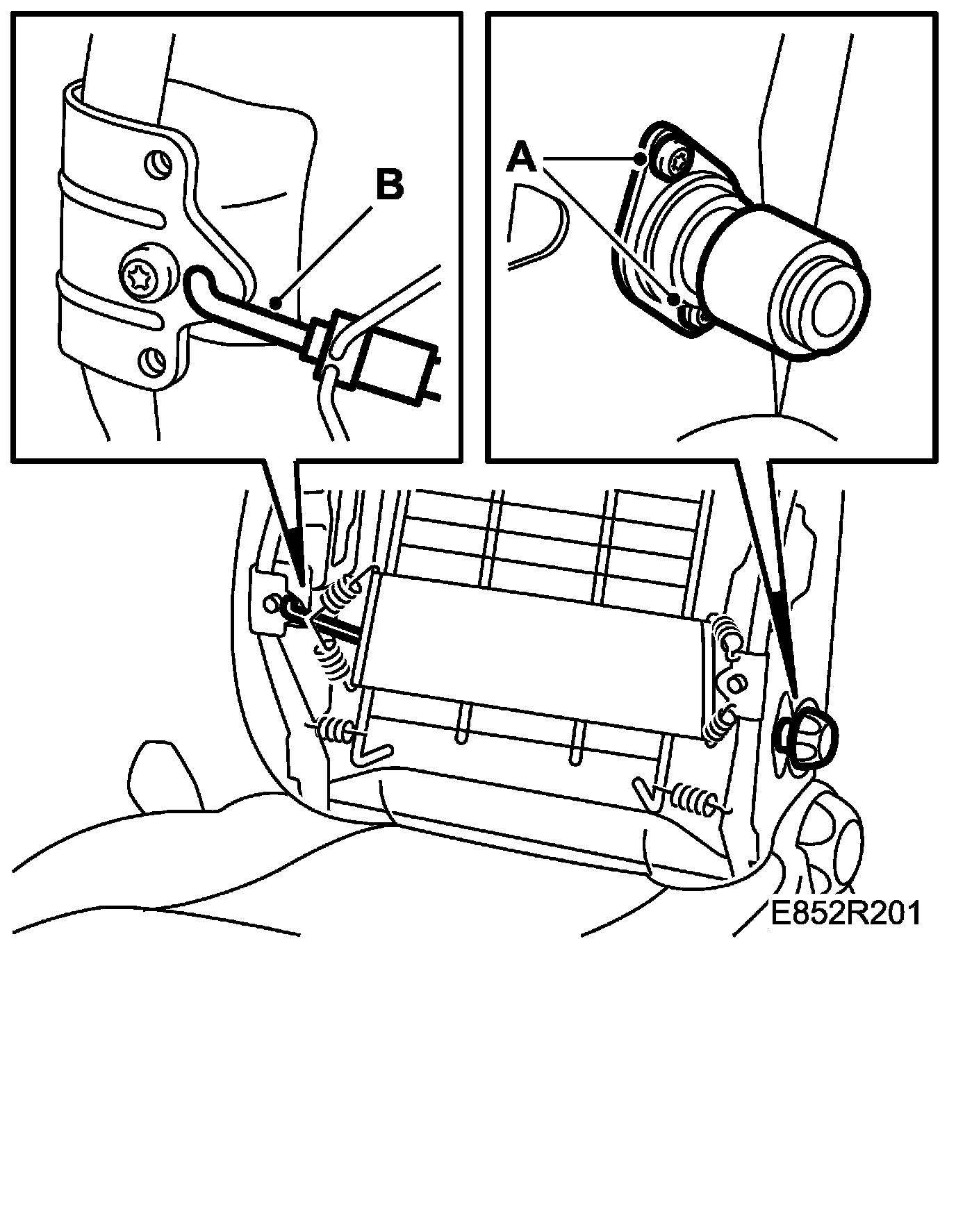 B

A

E852R201