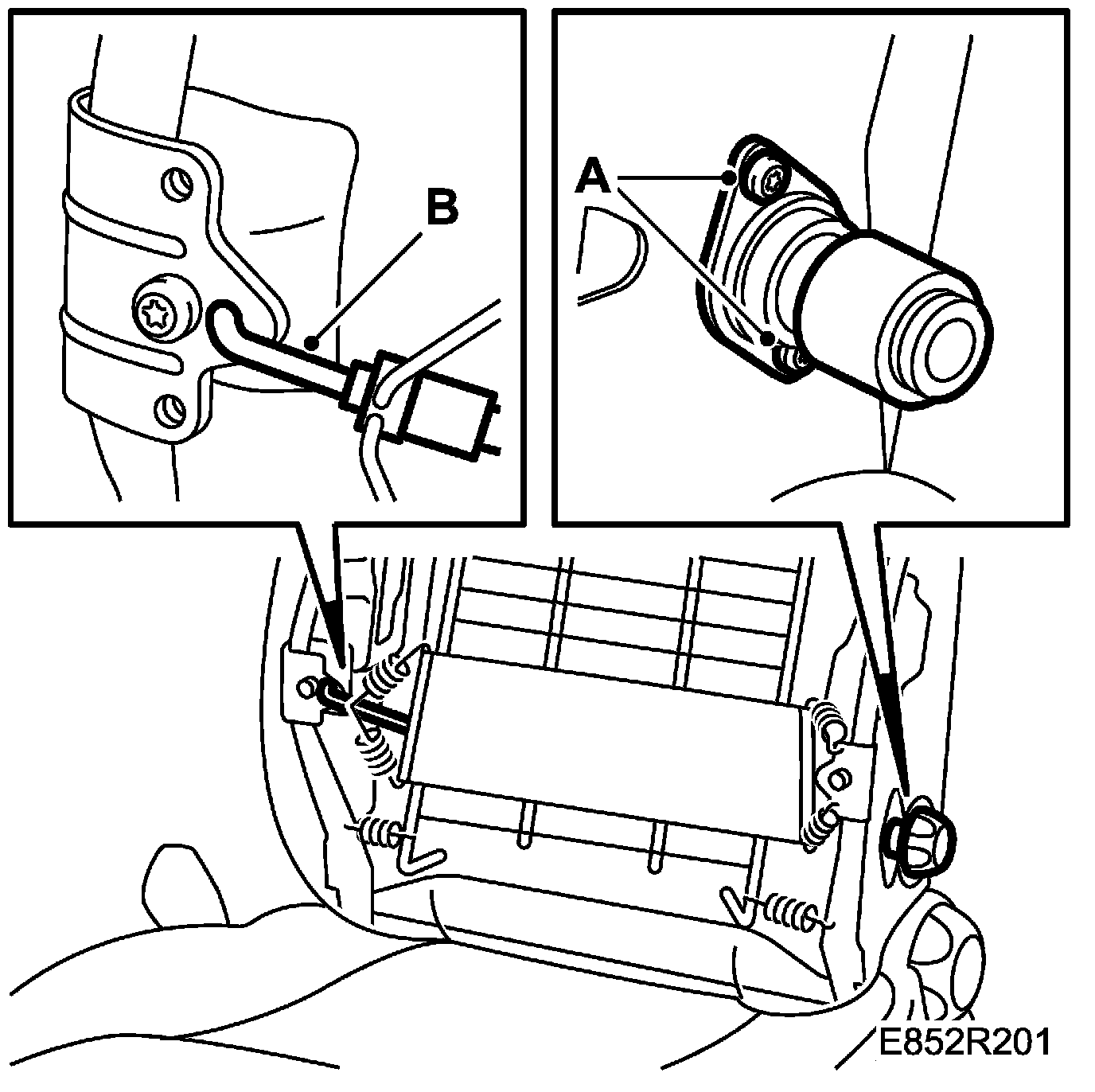 B

A

E852R201