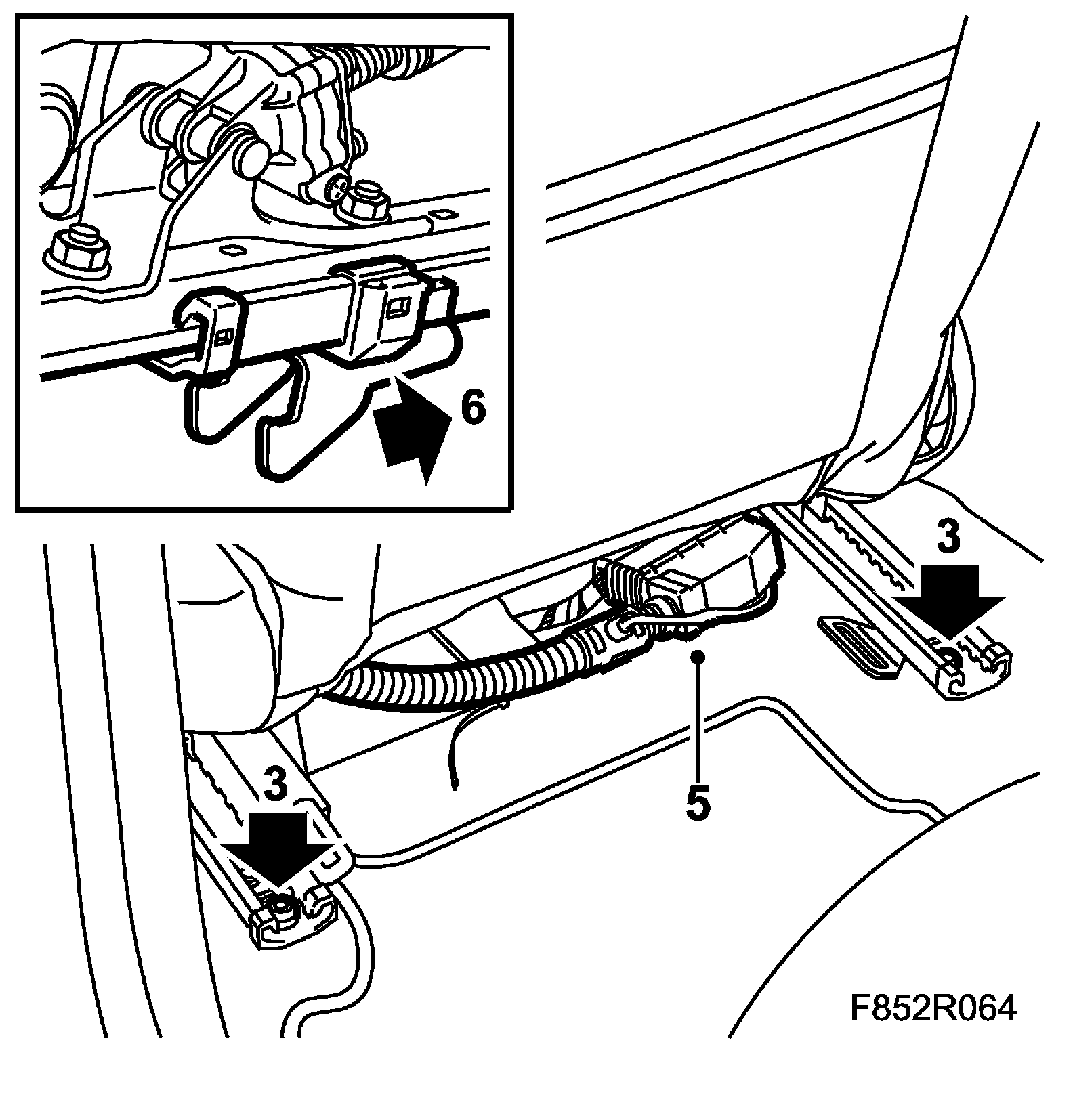 6

3

5

3

F852R064