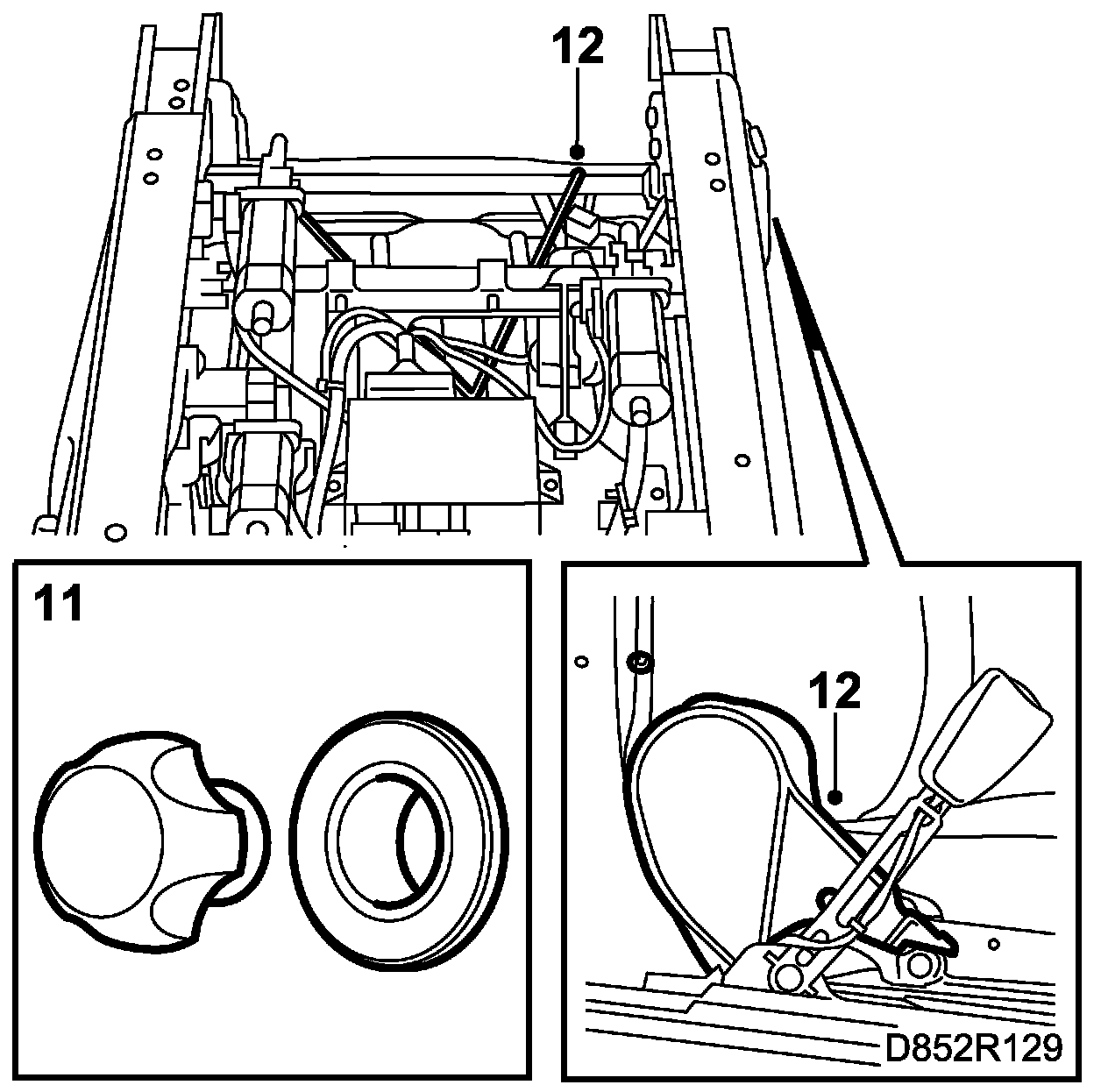 12

11

12

D852R129