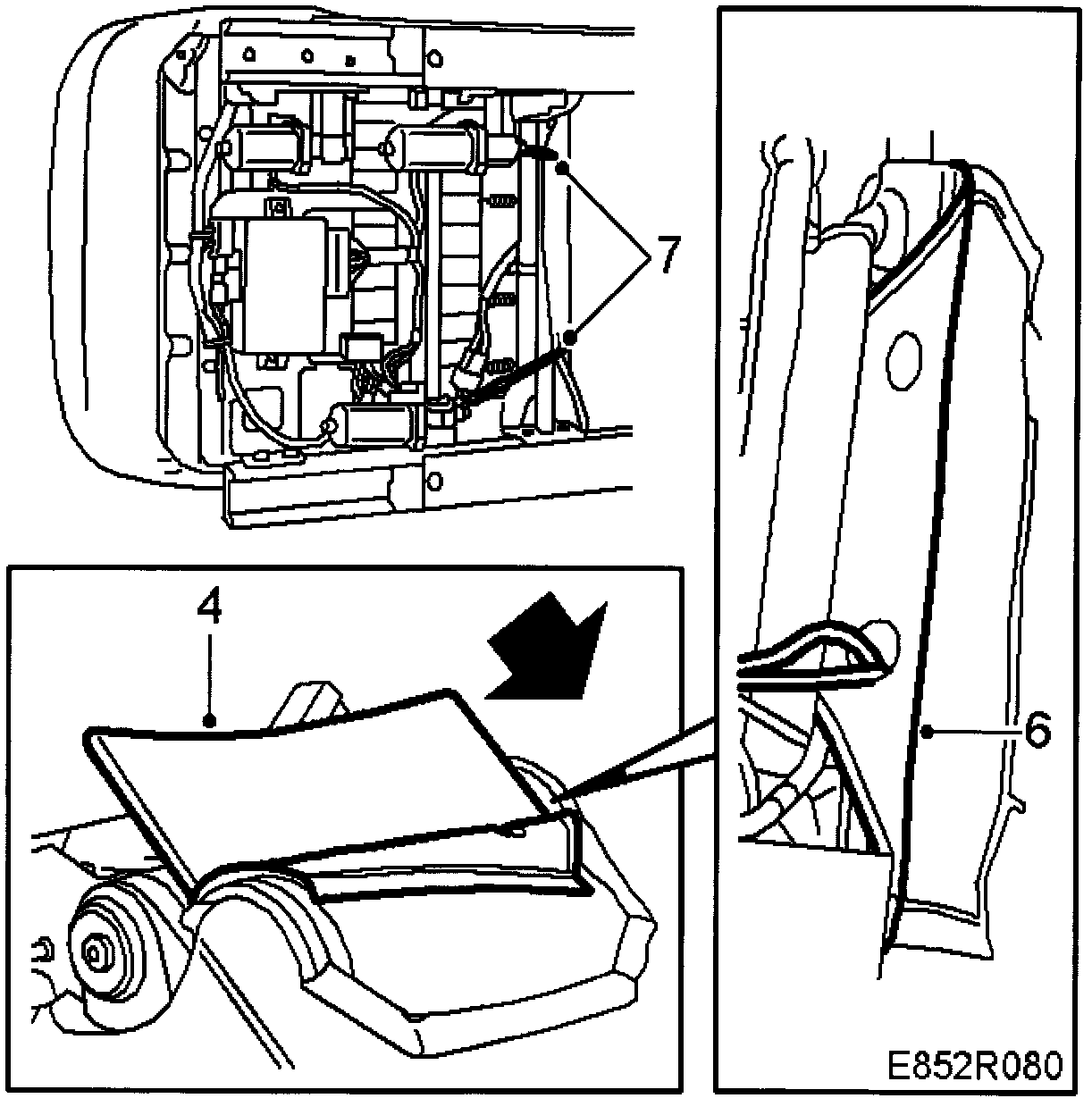 7
4
6
E852R080